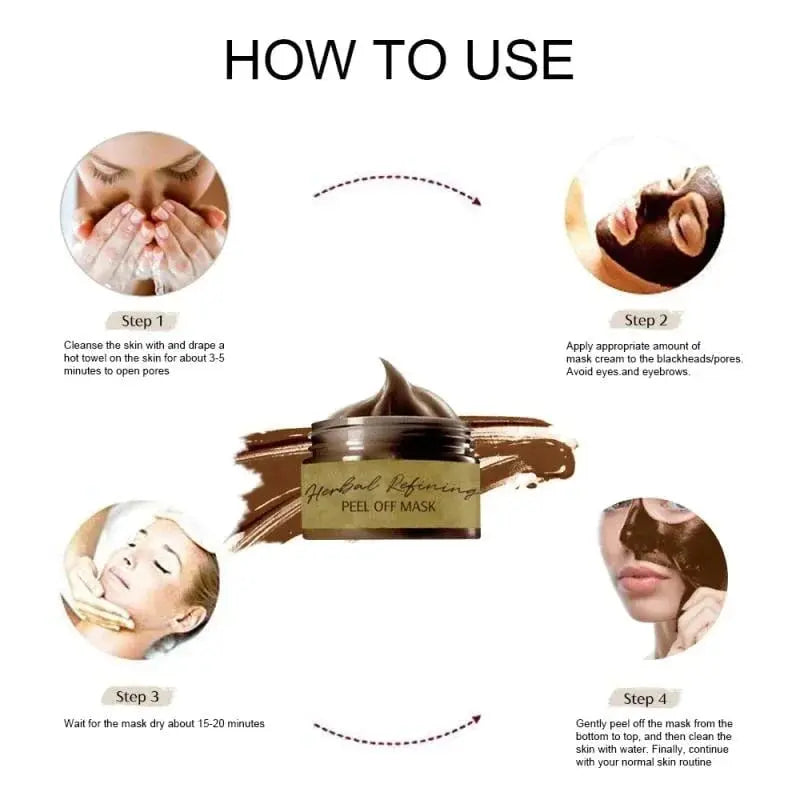 HOW TO USE

Step 1

Cleanse the skin with and drape a hot towel on the skin for about 3-5 minutes to open pores

Step 2

Apply appropriate amount of mask cream to the blackheads/pores. Avoid eyes.and eyebrows.

Herbal Refining
PEEL OFF MASK

Step 3

Wait for the mask dry about 15-20 minutes

Step 4

Gently peel off the mask from the bottom to top, and then clean the skin with water. Finally, continue with your normal skin routine