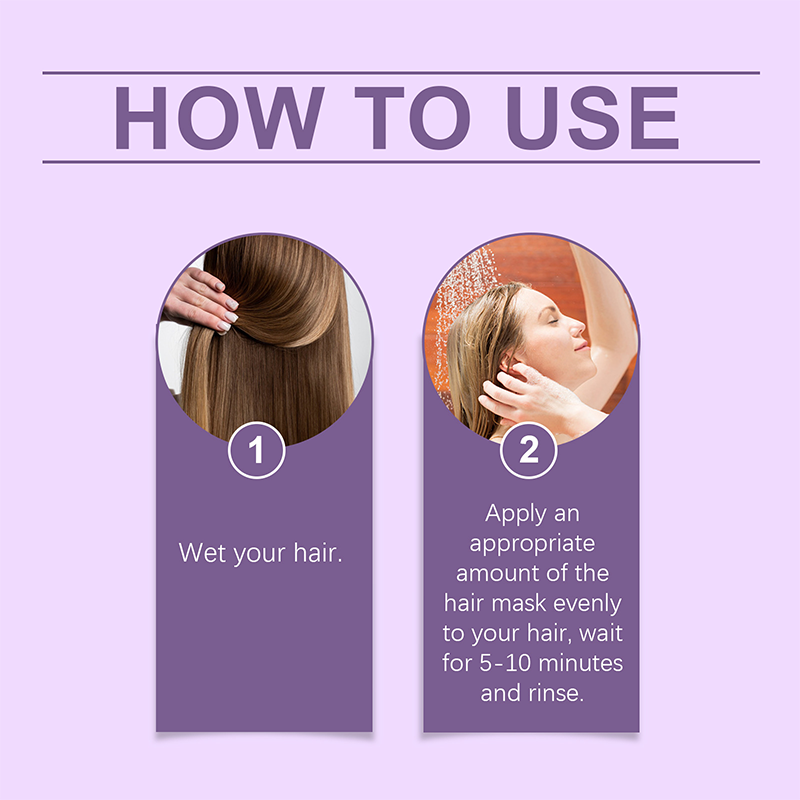 HOW TO USE

1

Wet your hair.

2

Apply an appropriate amount of the hair mask evenly to your hair, wait for 5-10 minutes and rinse.