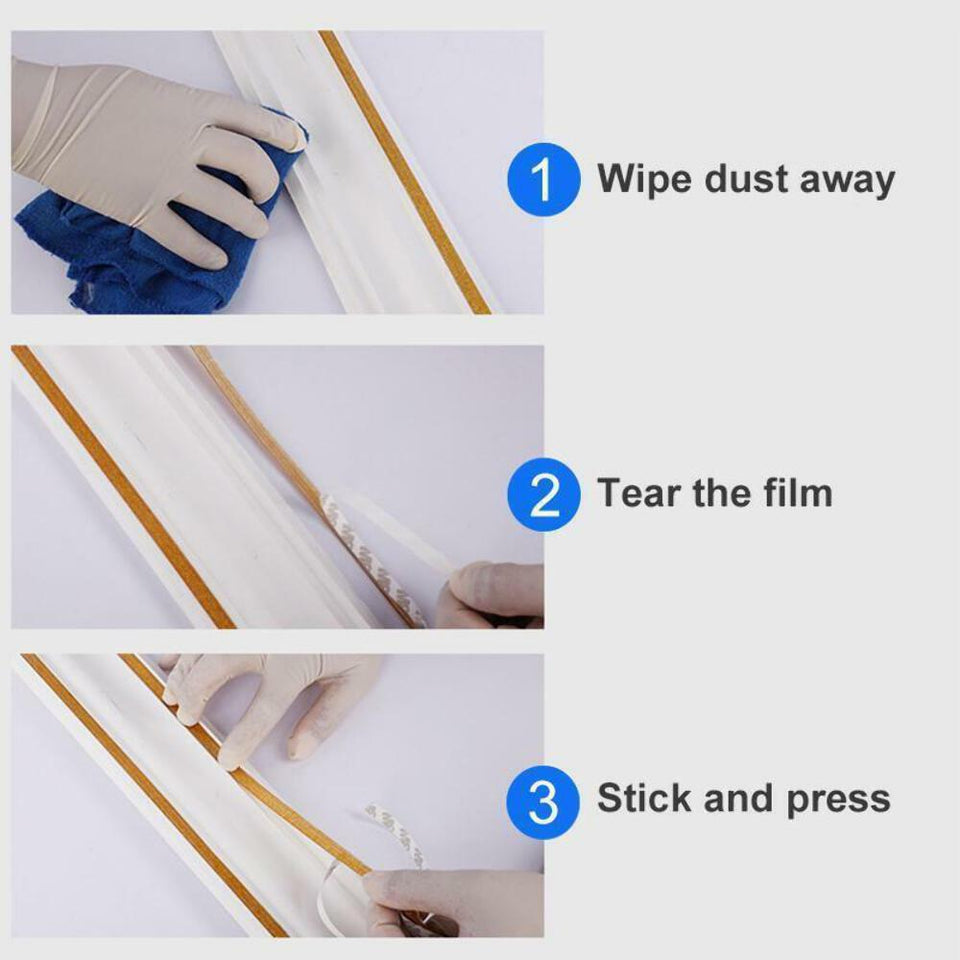 1 Wipe dust away

2 Tear the film

3 Stick and press