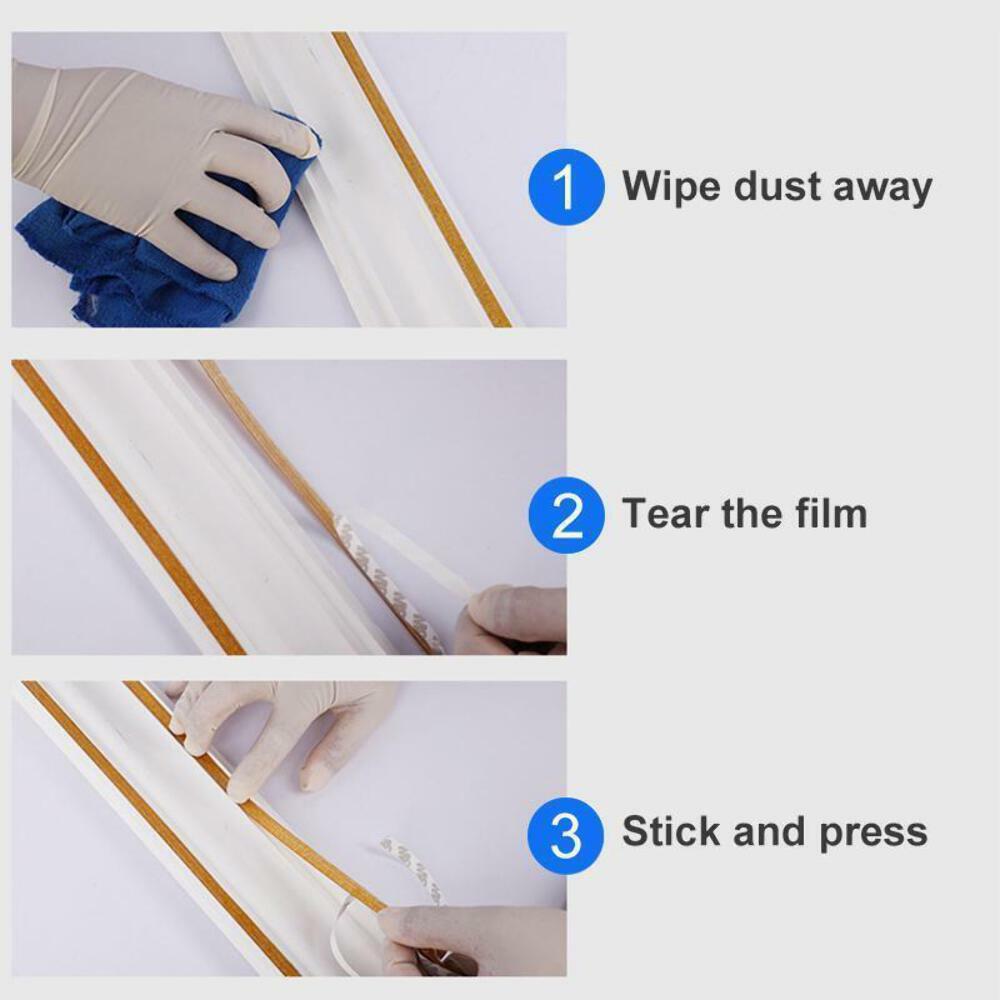 1 Wipe dust away

2 Tear the film

3 Stick and press