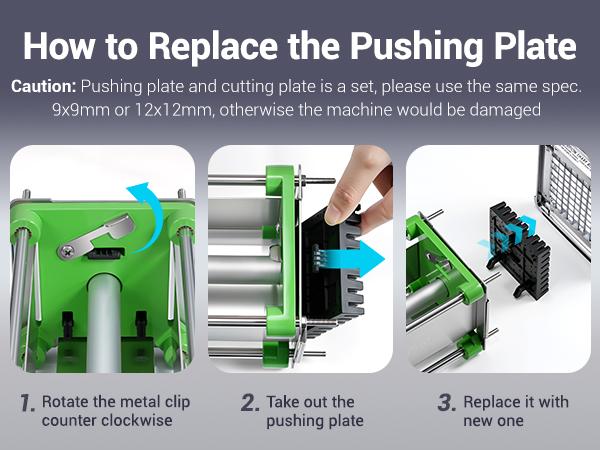 How to Replace the Pushing Plate

Caution: Pushing plate and cutting plate is a set, please use the same spec. 9x9mm or 12x12mm, otherwise the machine would be damaged

1. Rotate the metal clip counter clockwise

2. Take out the pushing plate

3. Replace it with new one