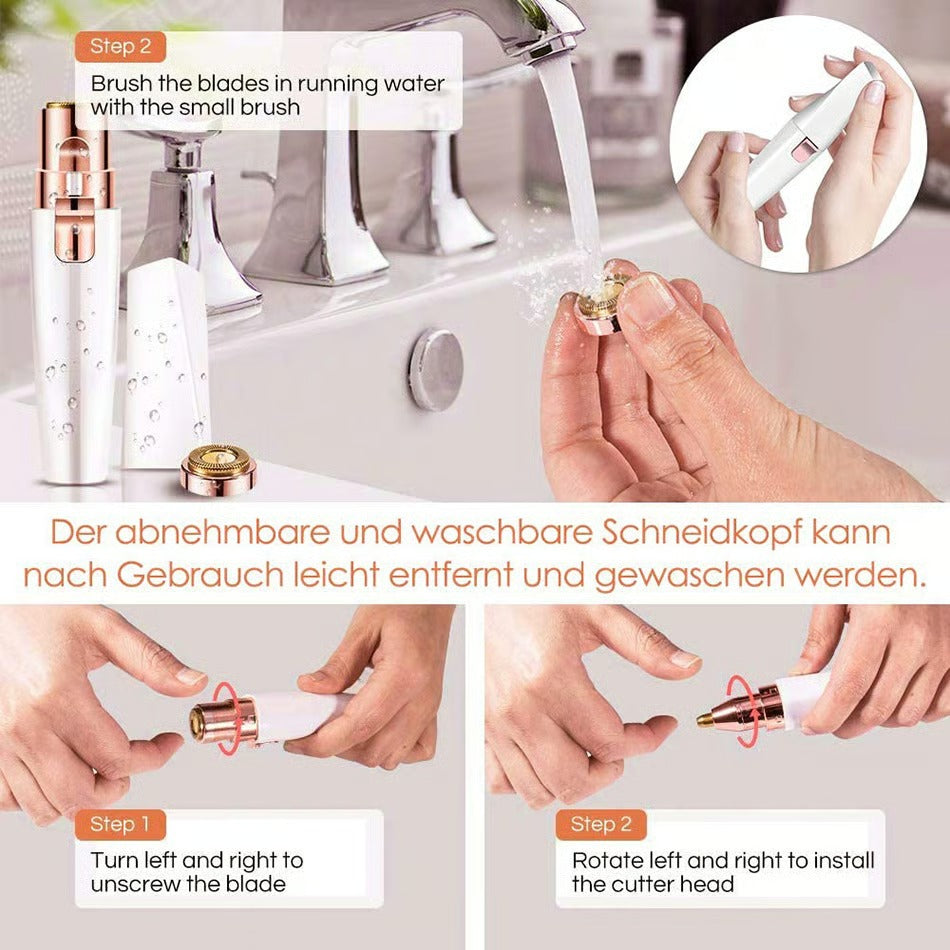 Step 2
Brush the blades in running water with the small brush

Der abnehmbare und waschbare Schneidkopf kann nach Gebrauch leicht entfernt und gewaschen werden.

Step 1
Turn left and right to unscrew the blade

Step 2
Rotate left and right to install the cutter head