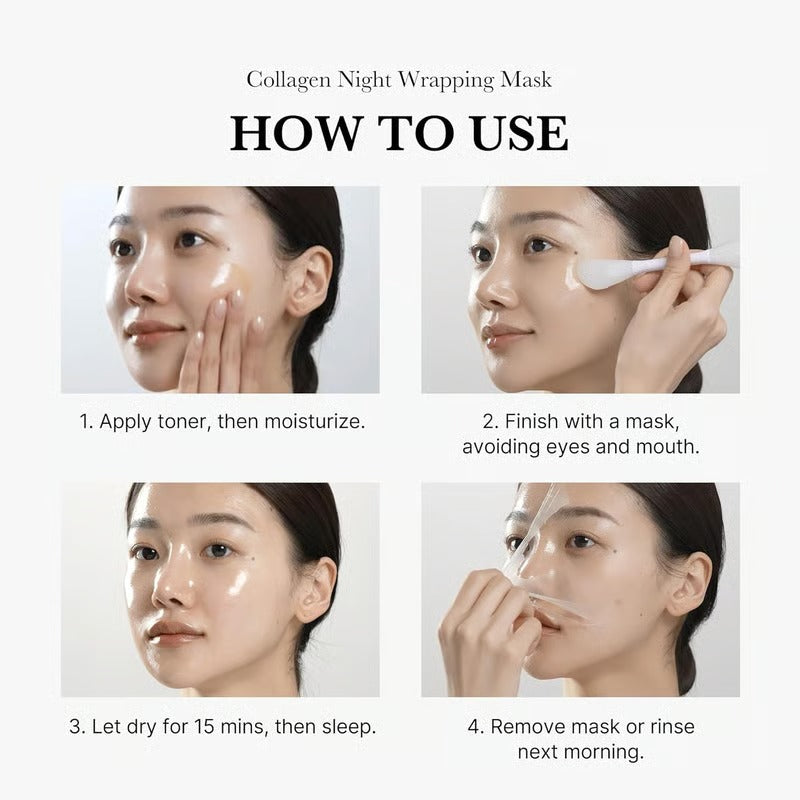 Collagen Night Wrapping Mask

HOW TO USE

1. Apply toner, then moisturize.

2. Finish with a mask, avoiding eyes and mouth.

3. Let dry for 15 mins, then sleep.

4. Remove mask or rinse next morning.