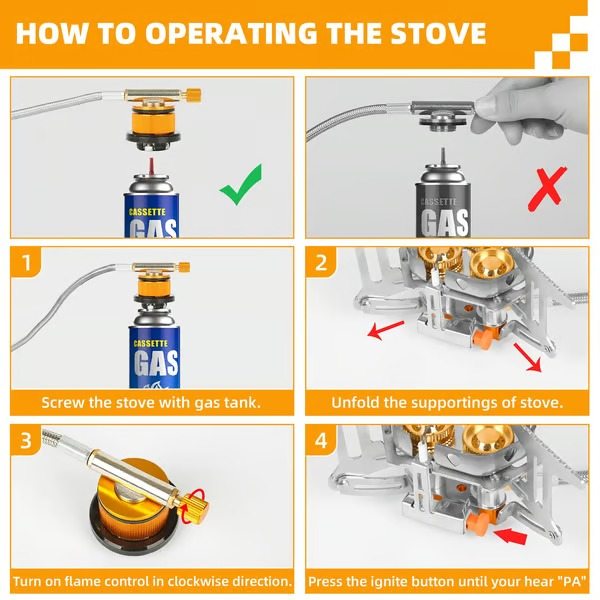 HOW TO OPERATING THE STOVE

CASSETTE
GAS

CASSETTE
GAS

1

CASSETTE
GAS

Screw the stove with gas tank.

2

Unfold the supportings of stove.

3

Turn on flame control in clockwise direction.

4

Press the ignite button until your hear "PA"