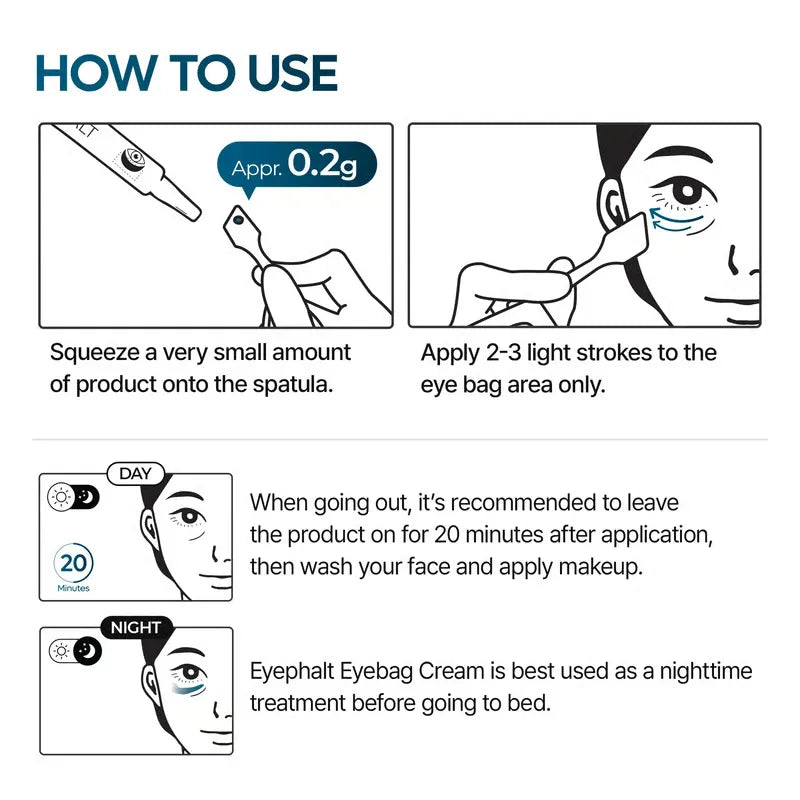 HOW TO USE

Appr. 0.2g

Squeeze a very small amount of product onto the spatula.

Apply 2-3 light strokes to the eye bag area only.

DAY

20
Minutes

When going out, it's recommended to leave the product on for 20 minutes after application, then wash your face and apply makeup.

NIGHT

Eyephalt Eyebag Cream is best used as a nighttime treatment before going to bed.