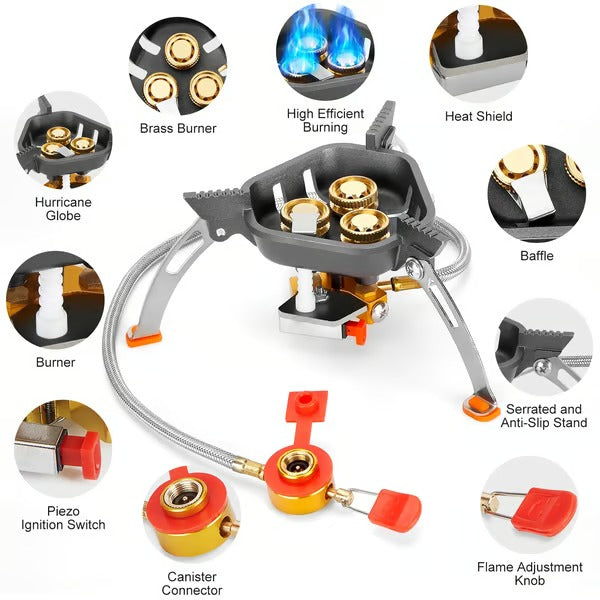 Brass Burner

High Efficient Burning

Heat Shield

Hurricane Globe

Baffle

Burner

Serrated and Anti-Slip Stand

Piezo Ignition Switch

Canister Connector

Flame Adjustment Knob