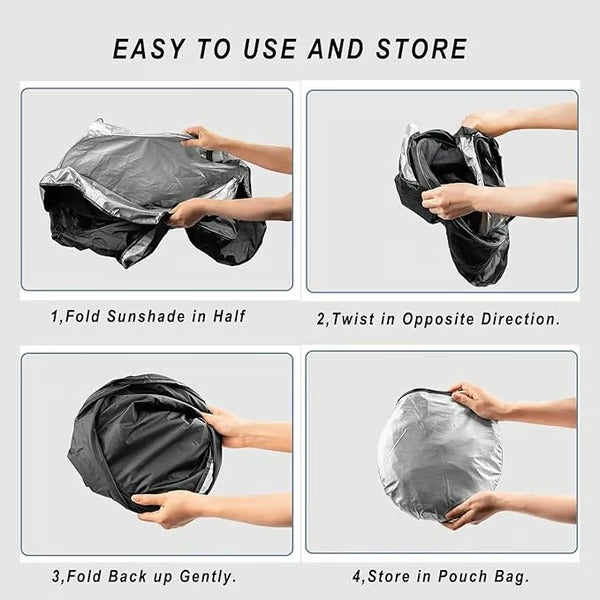 EASY TO USE AND STORE

1,Fold Sunshade in Half

2,Twist in Opposite Direction.

3,Fold Back up Gently.

4,Store in Pouch Bag.