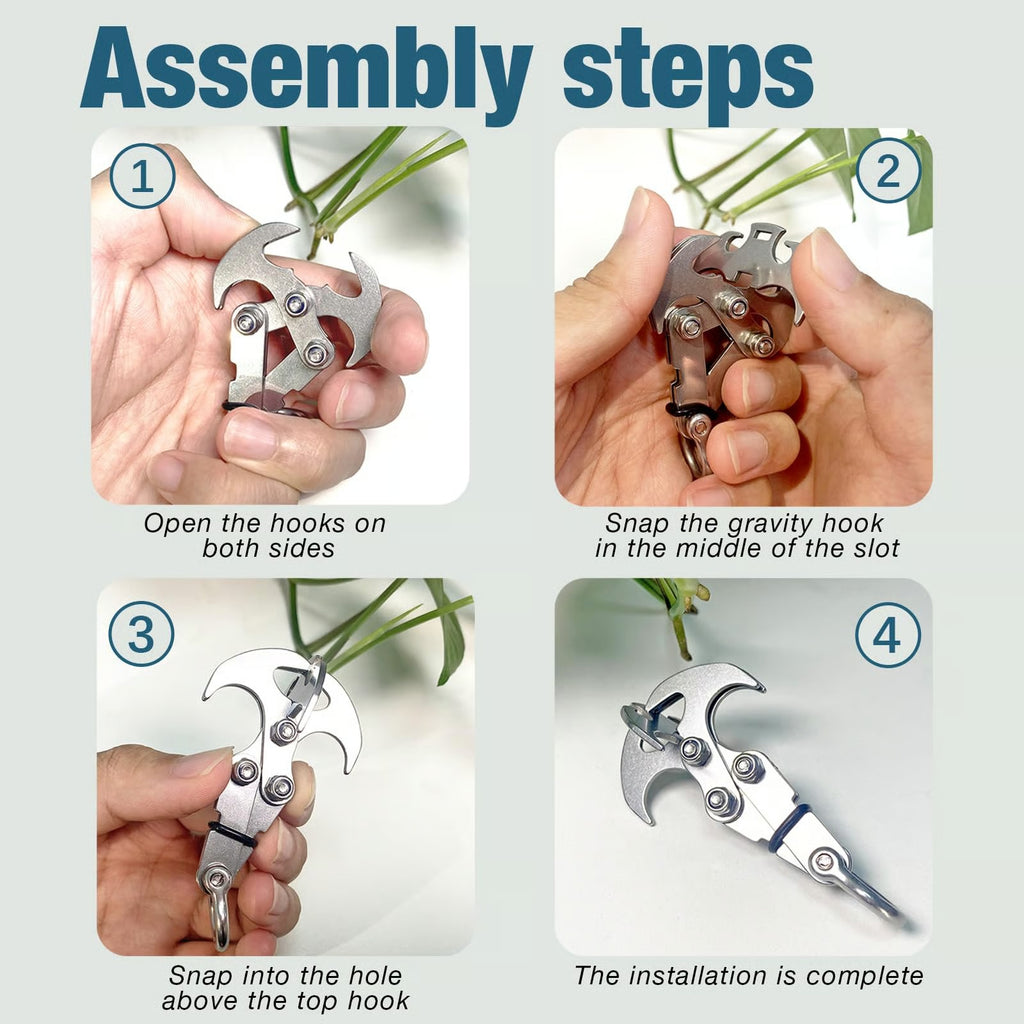 Assembly steps

1

Open the hooks on both sides

2

Snap the gravity hook in the middle of the slot

3

Snap into the hole above the top hook

4

The installation is complete