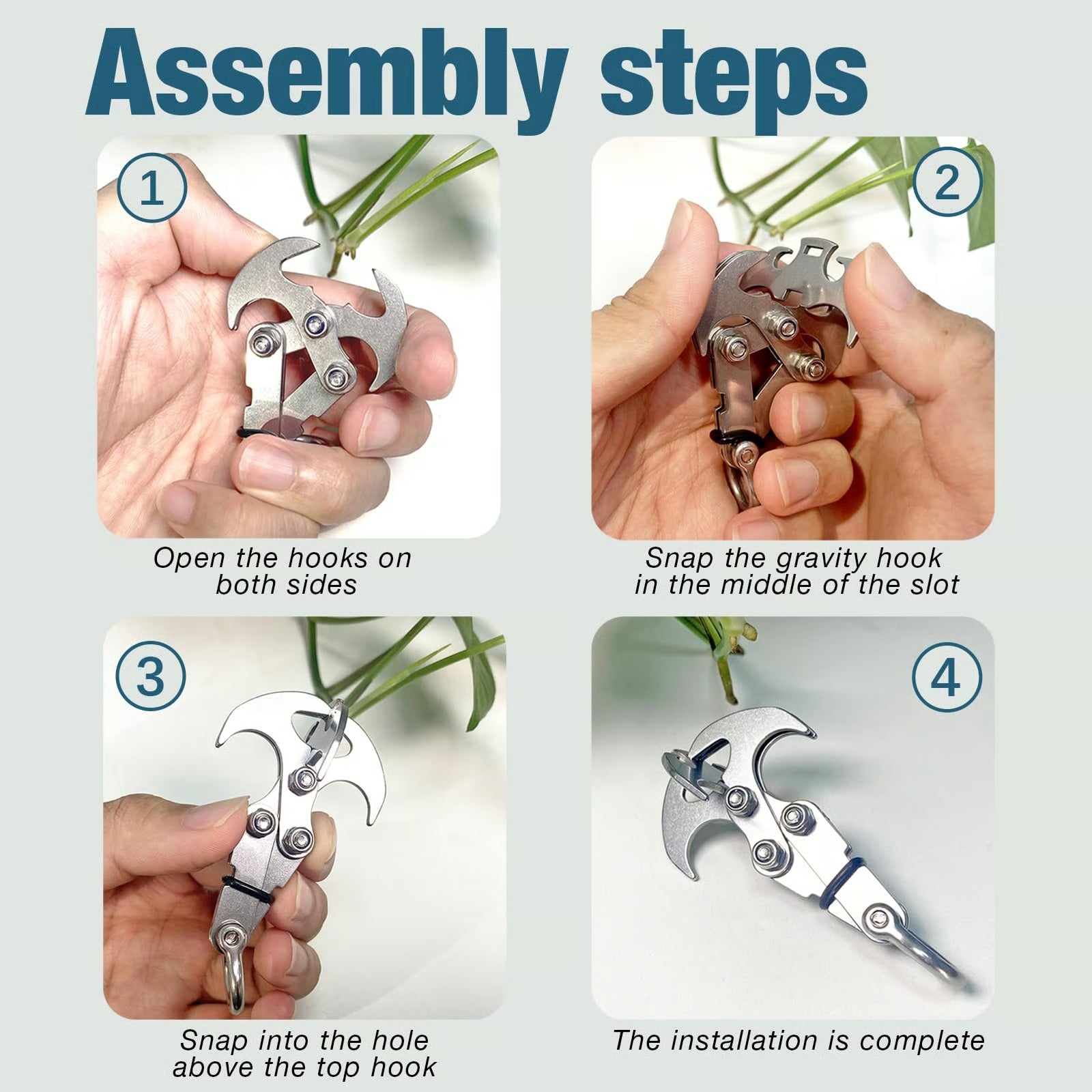 Assembly steps

1

Open the hooks on both sides

2

Snap the gravity hook in the middle of the slot

3

Snap into the hole above the top hook

4

The installation is complete