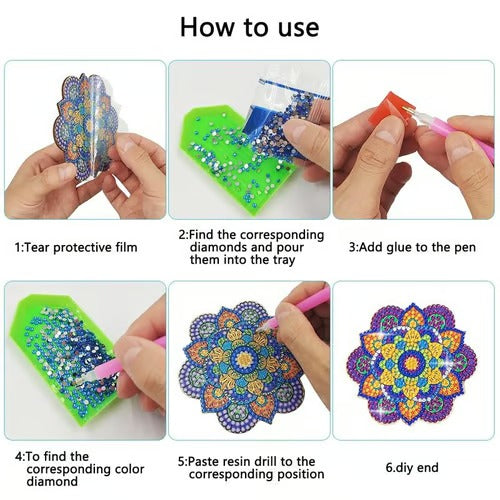 How to use

1:Tear protective film

2:Find the corresponding diamonds and pour them into the tray

3:Add glue to the pen

4:To find the corresponding color diamond

5:Paste resin drill to the corresponding position

6.diy end