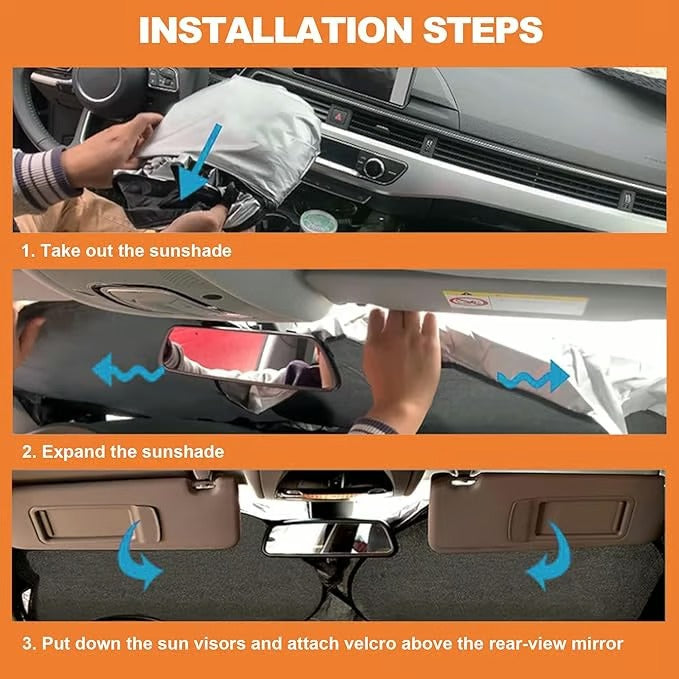 INSTALLATION STEPS

1. Take out the sunshade

2. Expand the sunshade

3. Put down the sun visors and attach velcro above the rear-view mirror