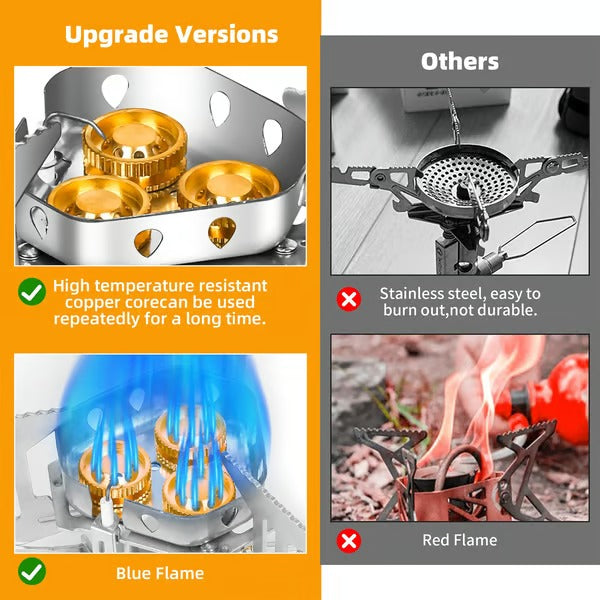 Upgrade Versions

High temperature resistant copper corecan be used repeatedly for a long time.

Blue Flame

Others

Stainless steel, easy to burn out,not durable.

Red Flame