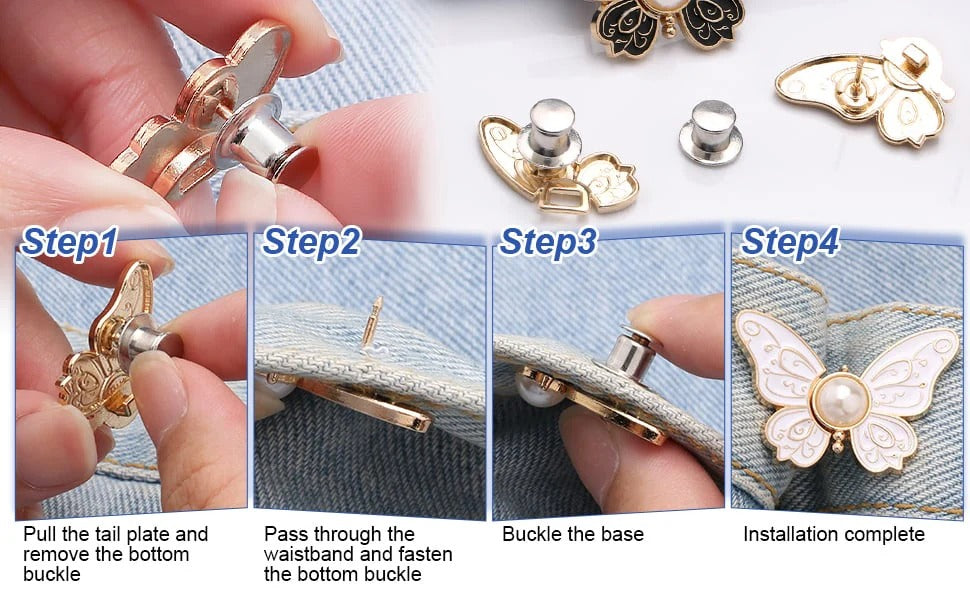 Step1

Pull the tail plate and remove the bottom buckle

Step2

Pass through the waistband and fasten the bottom buckle

Step3

Buckle the base

Step4

Installation complete