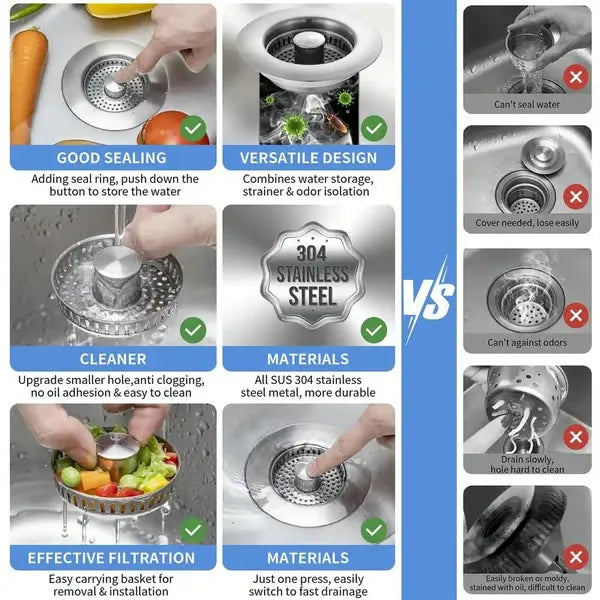 GOOD SEALING
Adding seal ring, push down the button to store the water

VERSATILE DESIGN
Combines water storage, strainer & odor isolation

304 STAINLESS STEEL

CLEANER
Upgrade smaller hole,anti clogging, no oil adhesion & easy to clean

MATERIALS
All SUS 304 stainless steel metal, more durable

EFFECTIVE FILTRATION
Easy carrying basket for removal & installation

MATERIALS
Just one press, easily switch to fast drainage

VS

Can't seal water

Cover needed, lose easily

Can't against odors

Drain slowly, hole hard to clean

Easily broken or moldy, stained with oil, difficult to clean