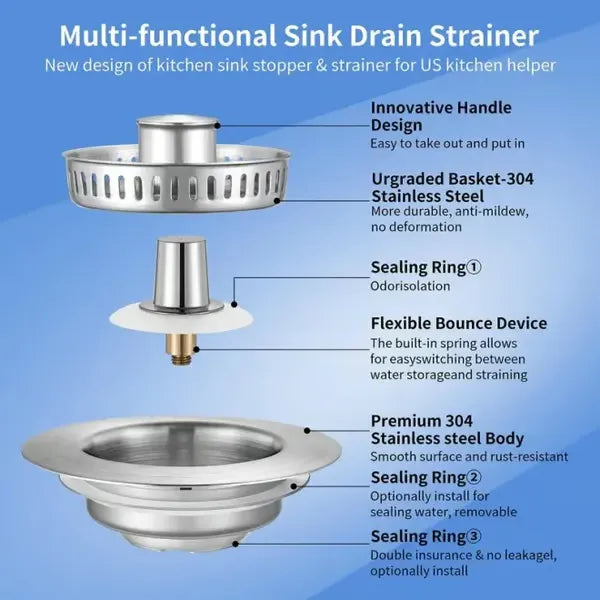 Multi-functional Sink Drain Strainer
New design of kitchen sink stopper & strainer for US kitchen helper

Innovative Handle Design
Easy to take out and put in

Urgraded Basket-304 Stainless Steel
More durable, anti-mildew, no deformation

Sealing Ring①
Odorisolation

Flexible Bounce Device
The built-in spring allows for easyswitching between water storageand straining

Premium 304 Stainless steel Body
Smooth surface and rust-resistant

Sealing Ring②
Optionally install for sealing water, removable

Sealing Ring③
Double insurance & no leakagel, optionally install