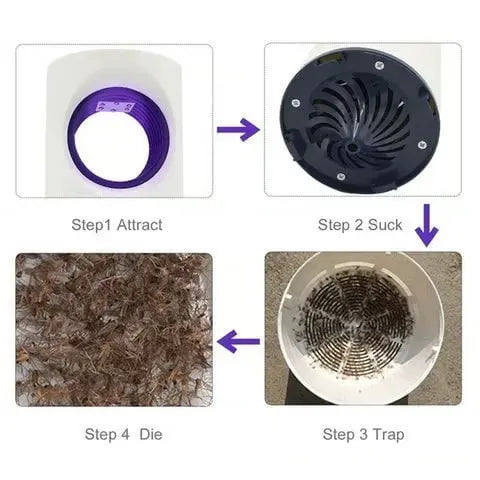 Step1 Attract

Step 2 Suck

Step 3 Trap

Step 4 Die