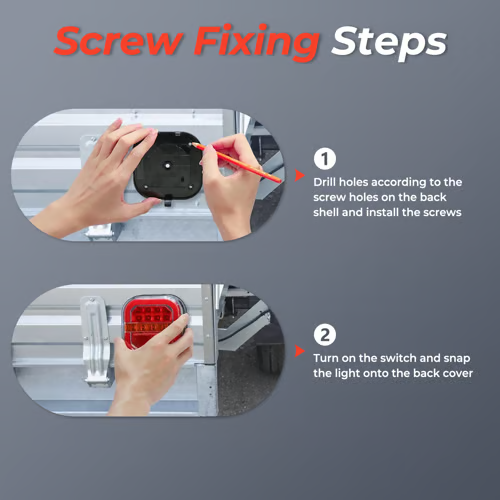 Screw Fixing Steps

1

Drill holes according to the screw holes on the back shell and install the screws

2

Turn on the switch and snap the light onto the back cover