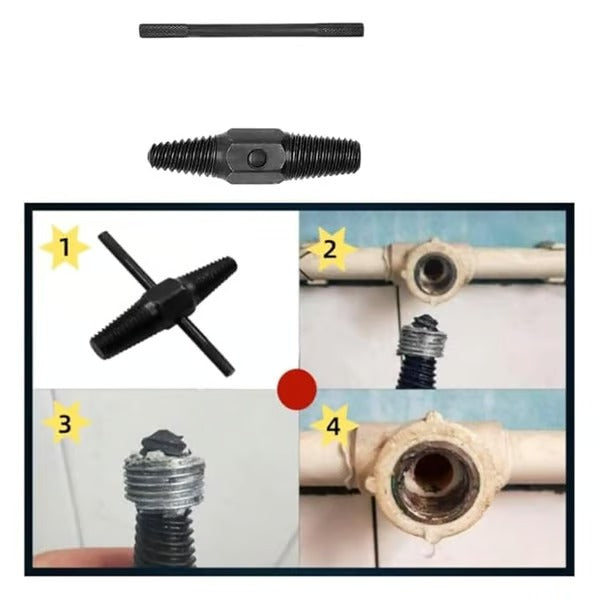 1

2

3

4