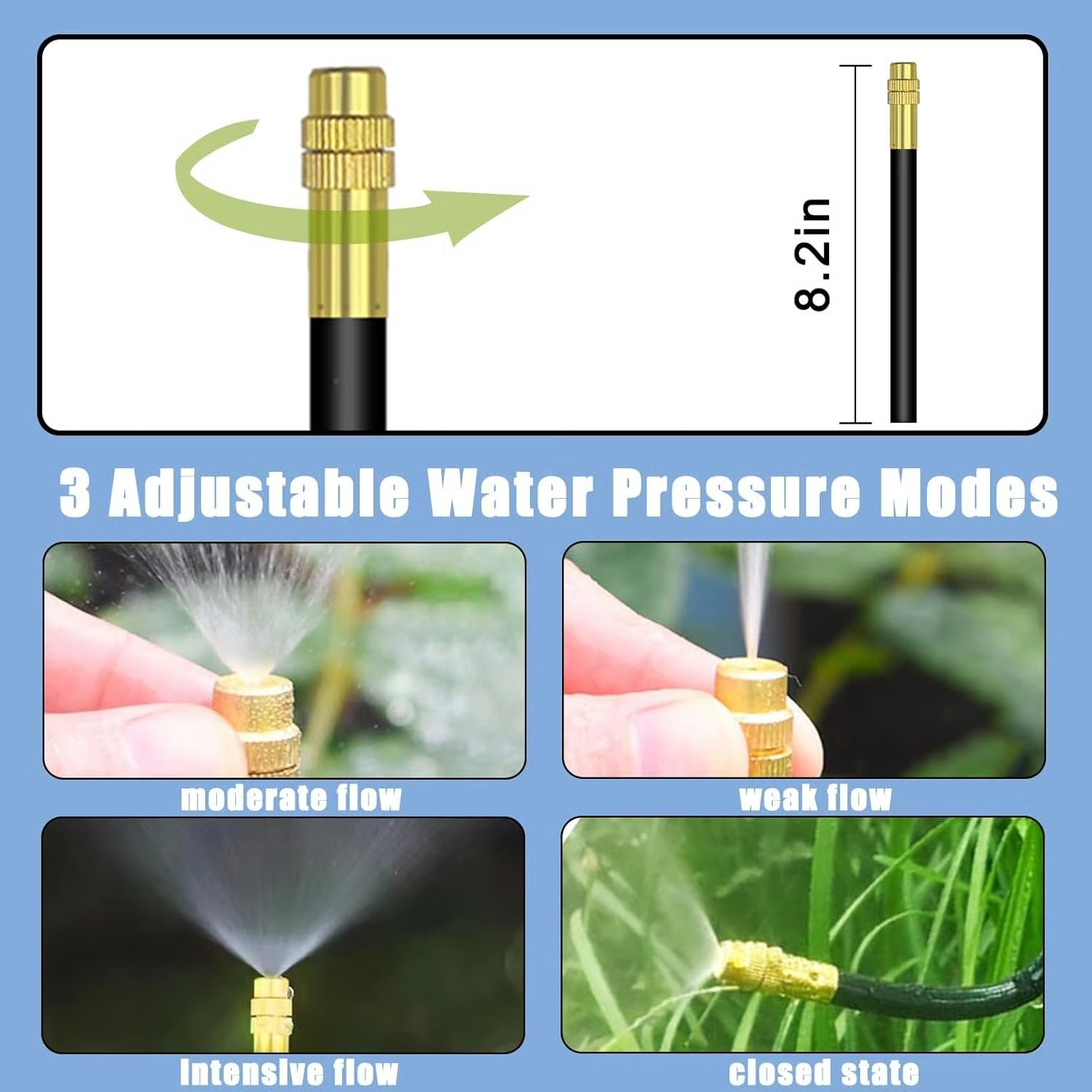 8.2in

3 Adjustable Water Pressure Modes

moderate flow

weak flow

Intensive flow

closed state