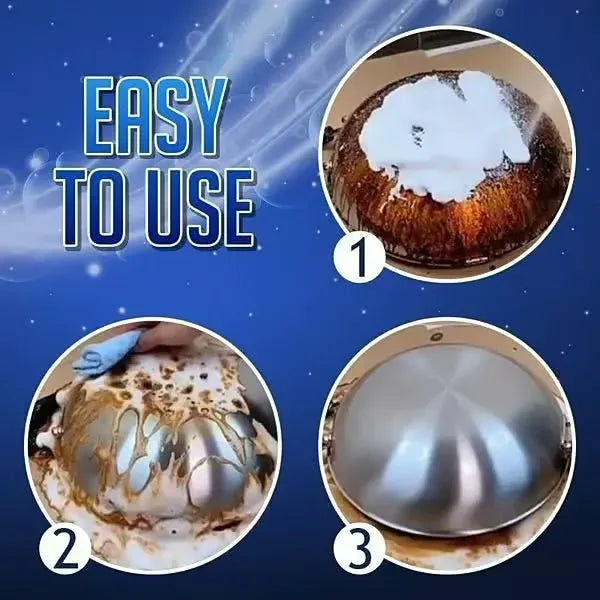 EASY TO USE

1

2

3