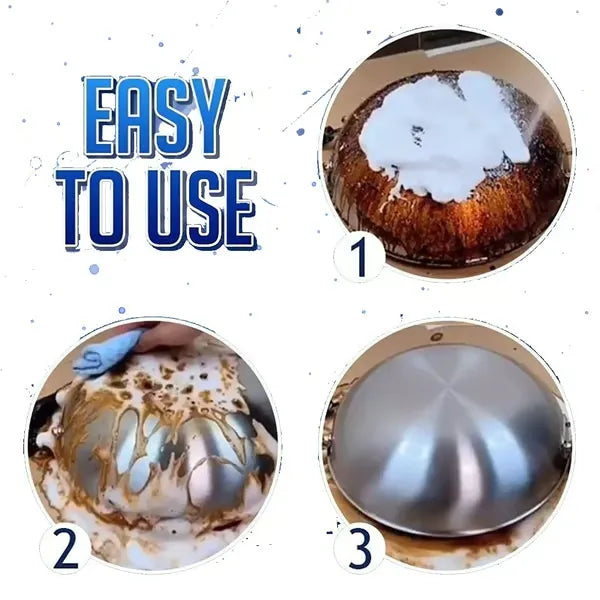 EASY TO USE

1

2

3