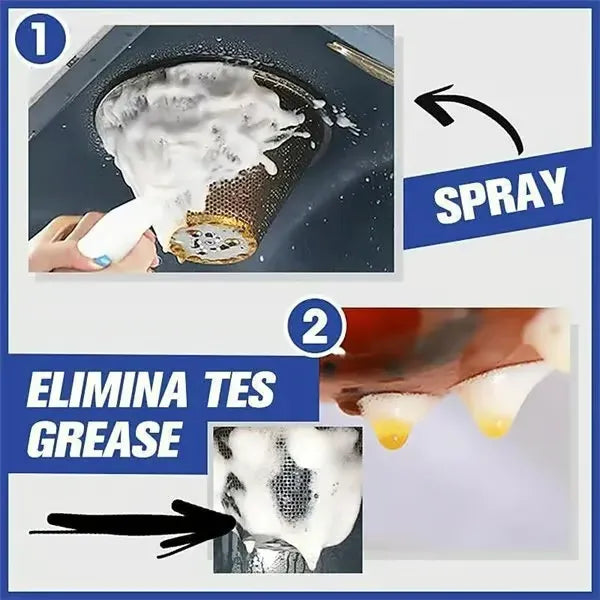 1

SPRAY

2

ELIMINA TES GREASE