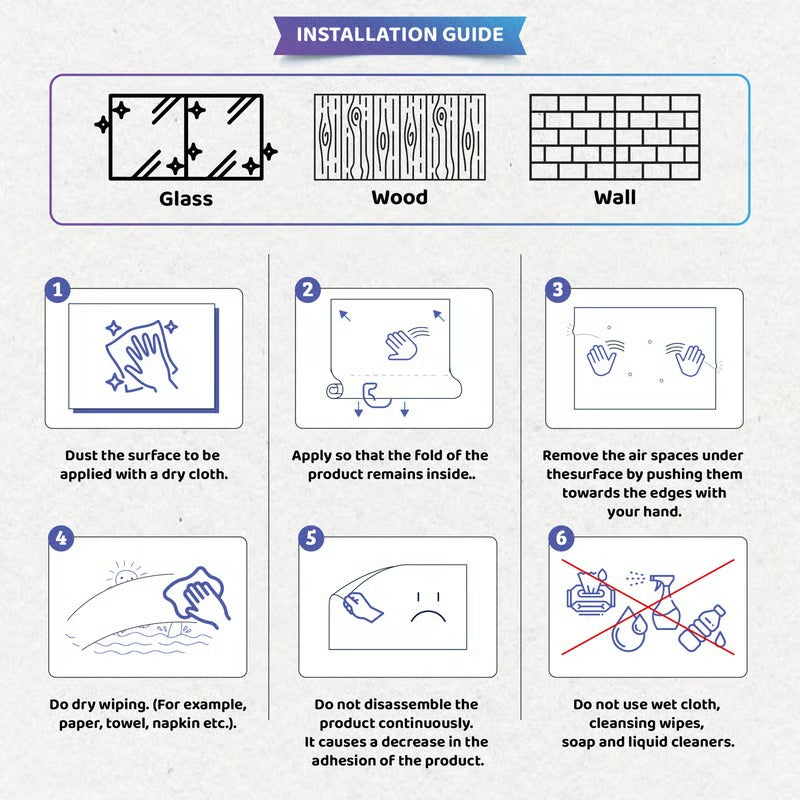 INSTALLATION GUIDE

Glass

Wood

Wall

1

Dust the surface to be applied with a dry cloth.

2

Apply so that the fold of the product remains inside..

3

Remove the air spaces under thesurface by pushing them towards the edges with your hand.

4

Do dry wiping. (For example, paper, towel, napkin etc.).

5

Do not disassemble the product continuously. It causes a decrease in the adhesion of the product.

6

Do not use wet cloth, cleansing wipes, soap and liquid cleaners.