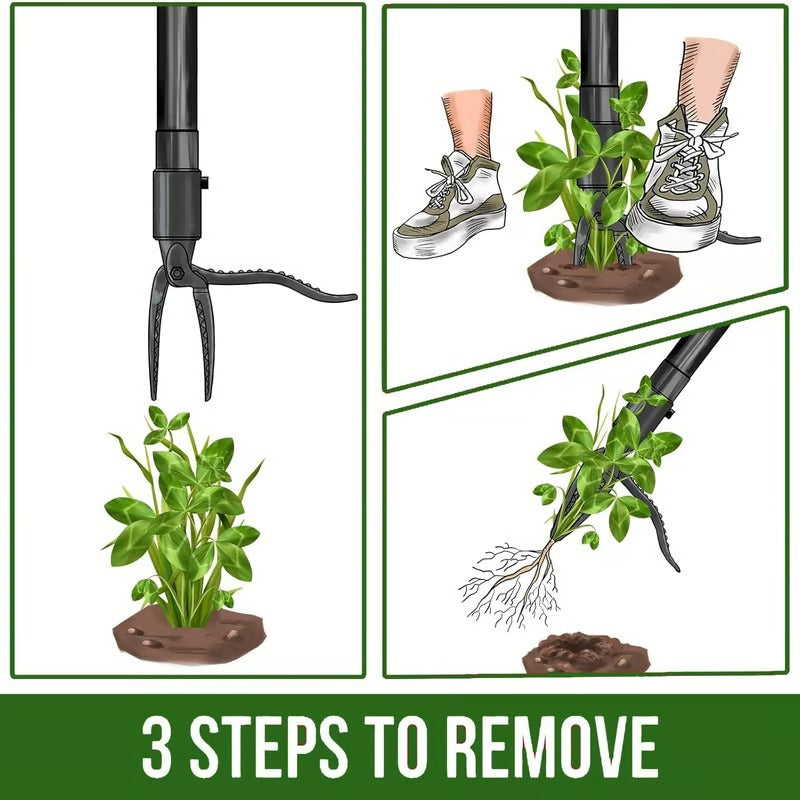 3 STEPS TO REMOVE