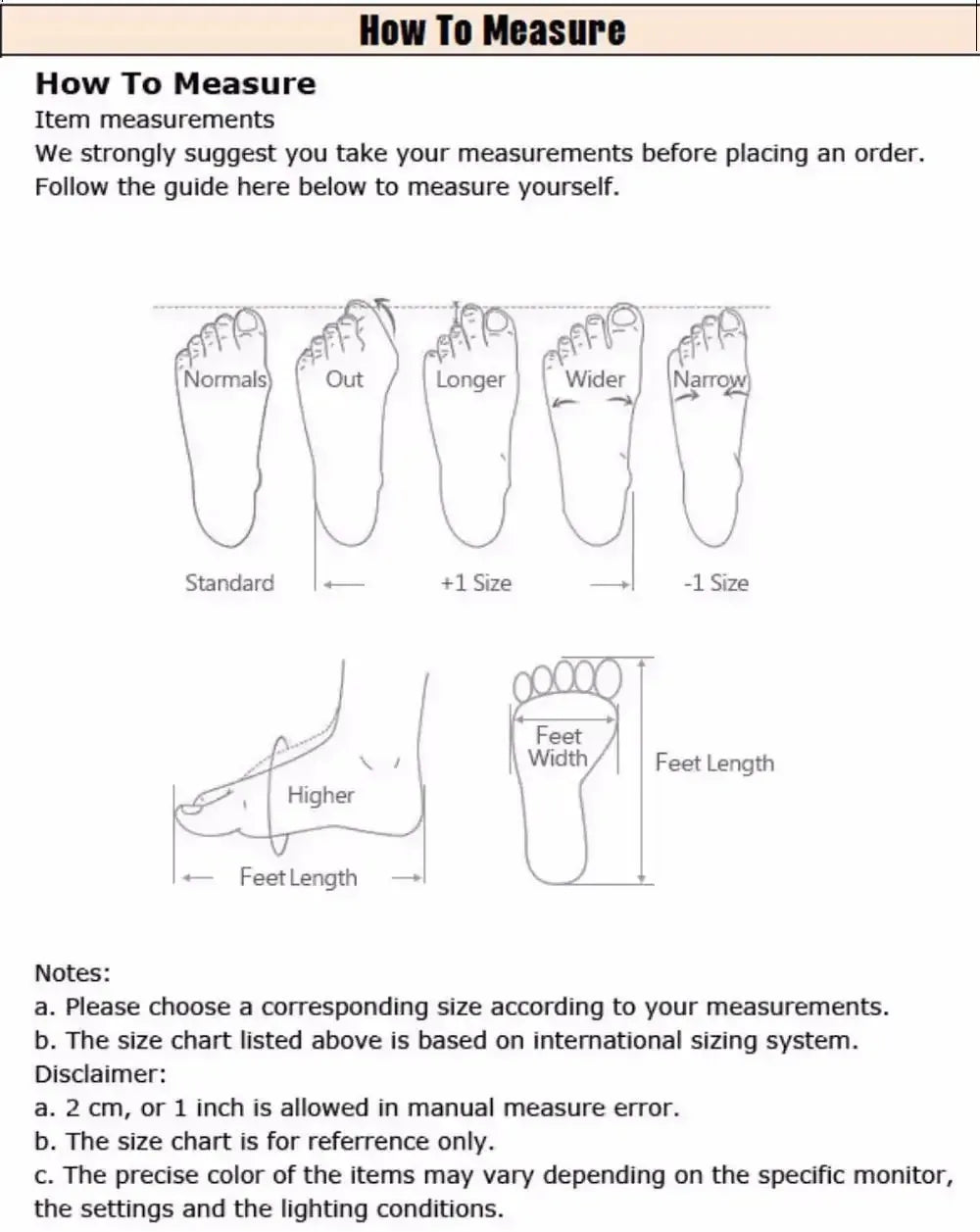 How To Measure

How To Measure
Item measurements
We strongly suggest you take your measurements before placing an order.
Follow the guide here below to measure yourself.

Normals
Out
Longer
Wider
Narrow

Standard
+1 Size
-1 Size

Higher
Feet Length
Feet Width
Feet Length

Notes:
a. Please choose a corresponding size according to your measurements.
b. The size chart listed above is based on international sizing system.
Disclaimer:
a. 2 cm, or 1 inch is allowed in manual measure error.
b. The size chart is for referrence only.
c. The precise color of the items may vary depending on the specific monitor, the settings and the lighting conditions.