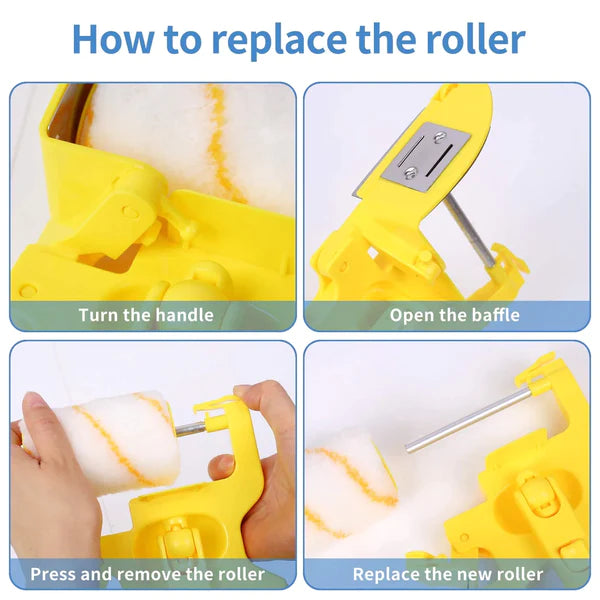 How to replace the roller

Turn the handle

Open the baffle

Press and remove the roller

Replace the new roller