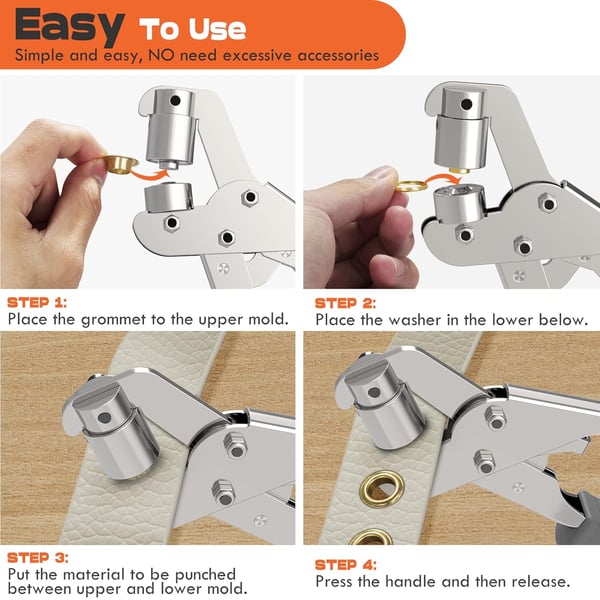 Easy To Use
Simple and easy, NO need excessive accessories

STEP 1:
Place the grommet to the upper mold.

STEP 2:
Place the washer in the lower below.

STEP 3:
Put the material to be punched between upper and lower mold.

STEP 4:
Press the handle and then release.