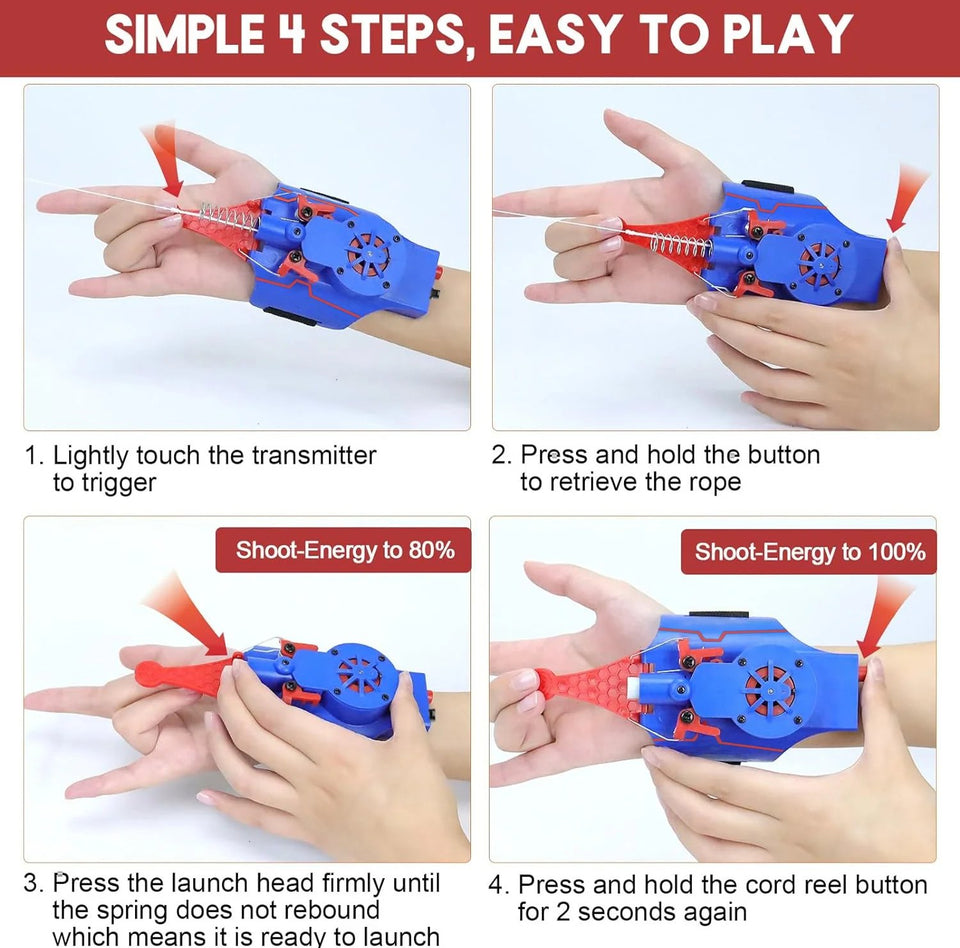 SIMPLE 4 STEPS, EASY TO PLAY

1. Lightly touch the transmitter to trigger

2. Press and hold the button to retrieve the rope

Shoot-Energy to 80%

3. Press the launch head firmly until the spring does not rebound which means it is ready to launch

Shoot-Energy to 100%

4. Press and hold the cord reel button for 2 seconds again