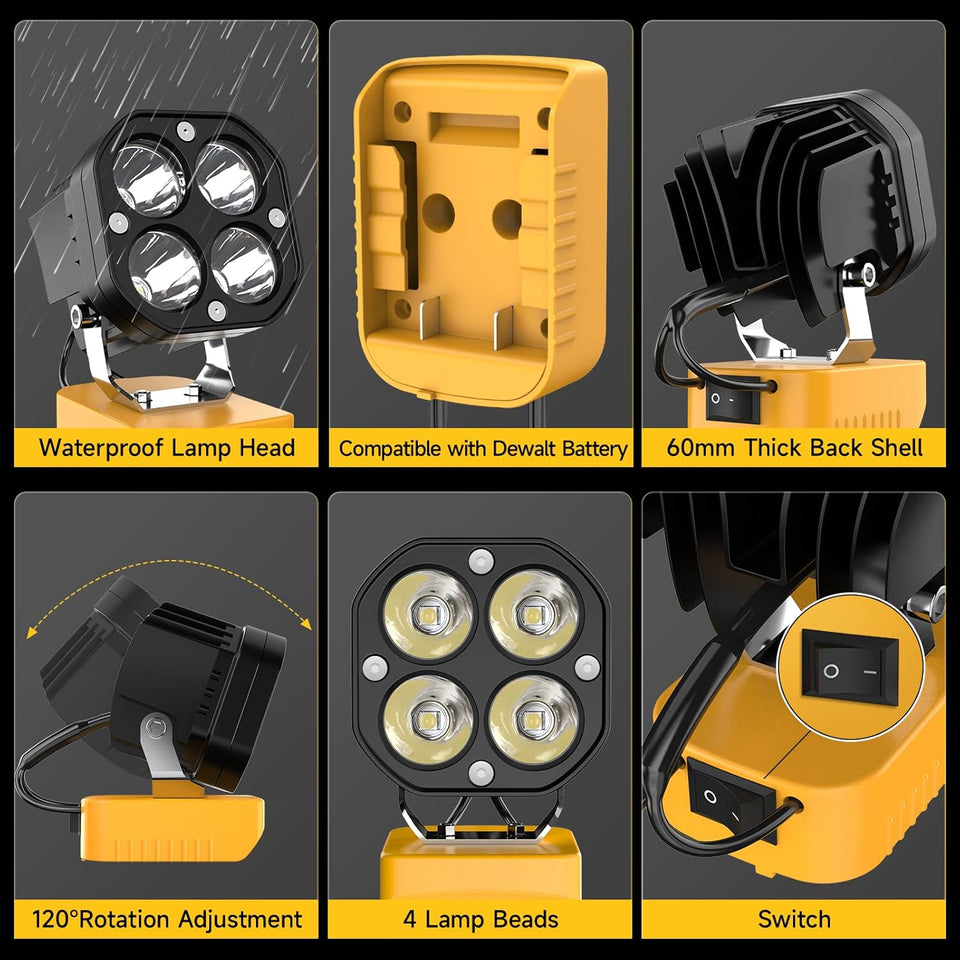 Waterproof Lamp Head

Compatible with Dewalt Battery

60mm Thick Back Shell

120°Rotation Adjustment

4 Lamp Beads

Switch