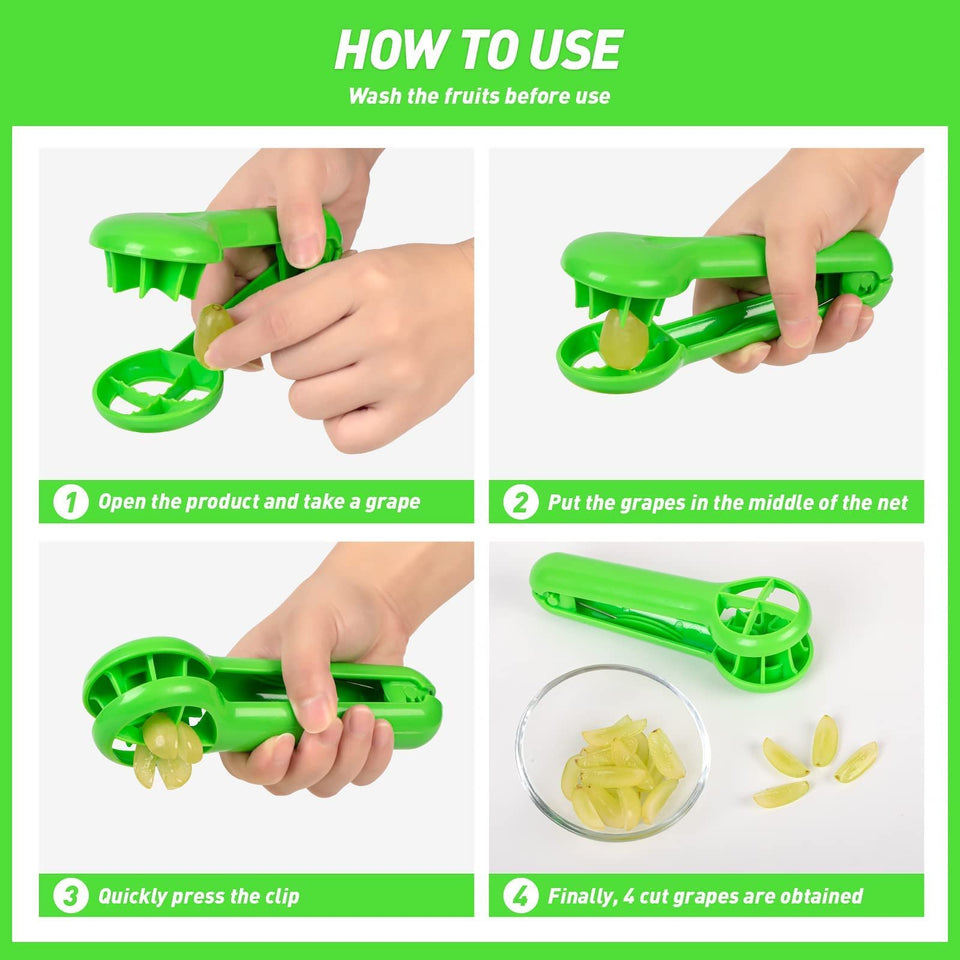 HOW TO USE
Wash the fruits before use

1 Open the product and take a grape

2 Put the grapes in the middle of the net

3 Quickly press the clip

4 Finally, 4 cut grapes are obtained