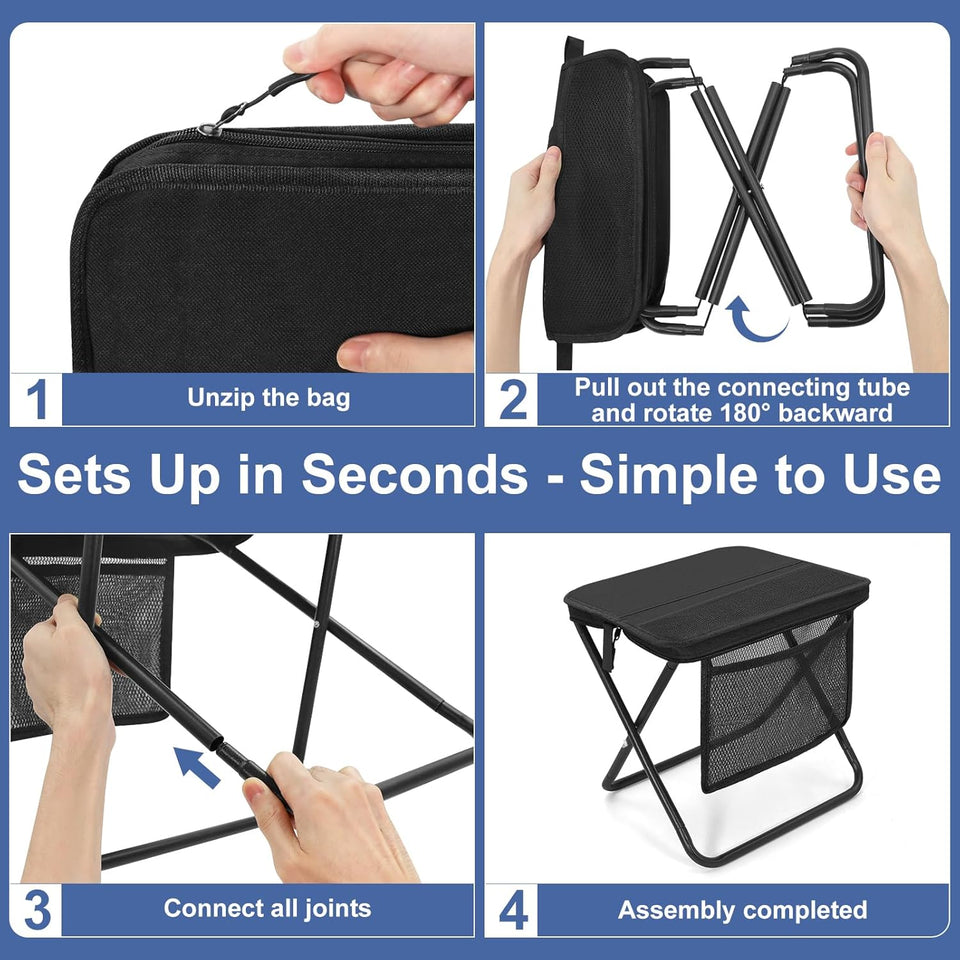 1
Unzip the bag

2
Pull out the connecting tube and rotate 180° backward

Sets Up in Seconds - Simple to Use

3
Connect all joints

4
Assembly completed