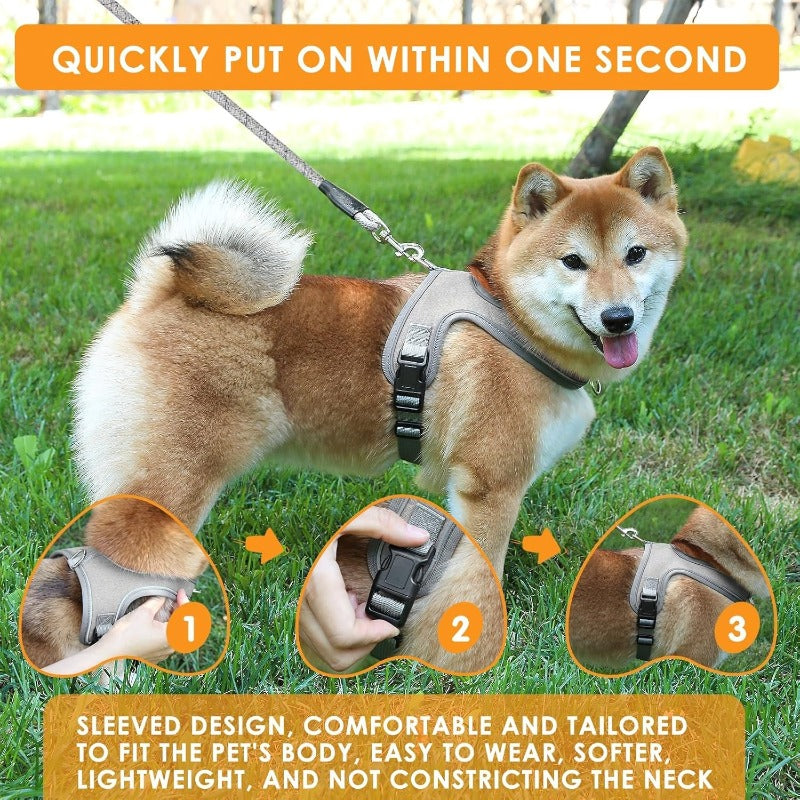 QUICKLY PUT ON WITHIN ONE SECOND

1

2

3

SLEEVED DESIGN, COMFORTABLE AND TAILORED TO FIT THE PET'S BODY, EASY TO WEAR, SOFTER, LIGHTWEIGHT, AND NOT CONSTRICTING THE NECK