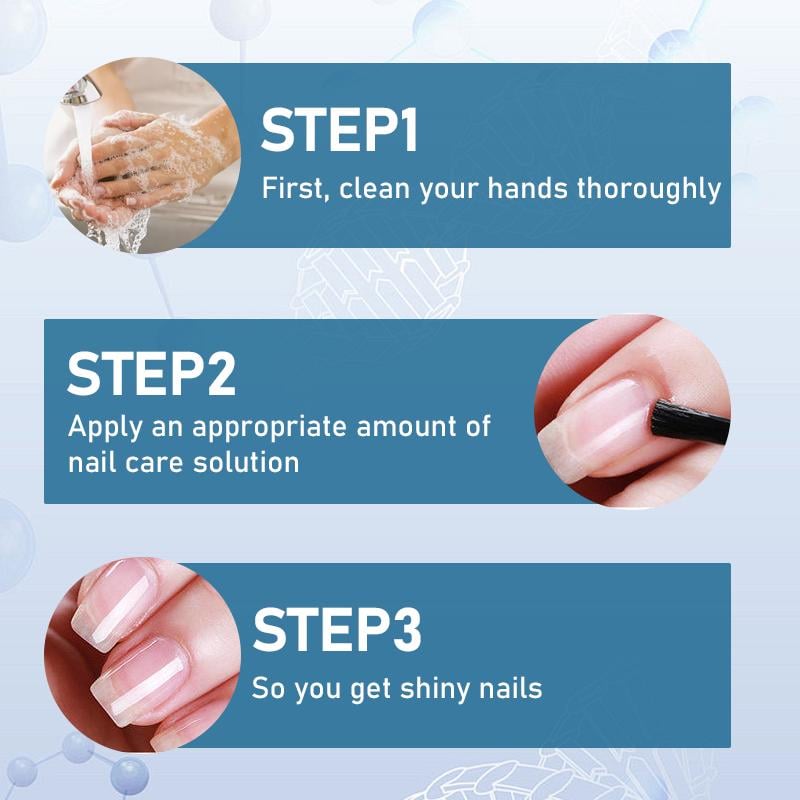 STEP1
First, clean your hands thoroughly

STEP2
Apply an appropriate amount of nail care solution

STEP3
So you get shiny nails