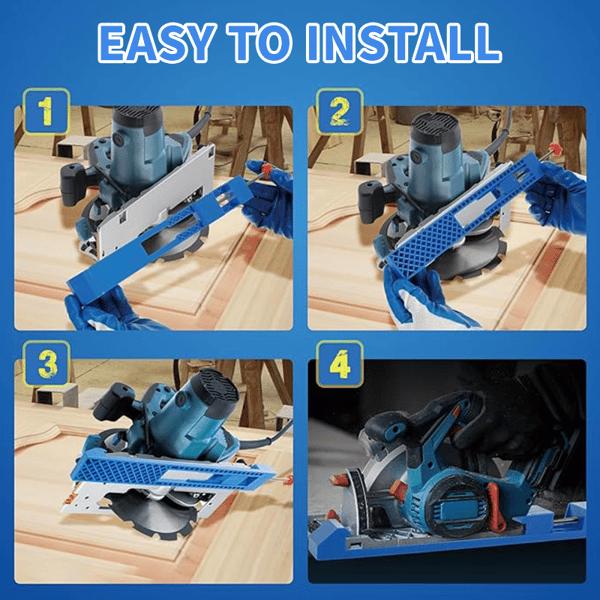 EASY TO INSTALL

1

2

3

4