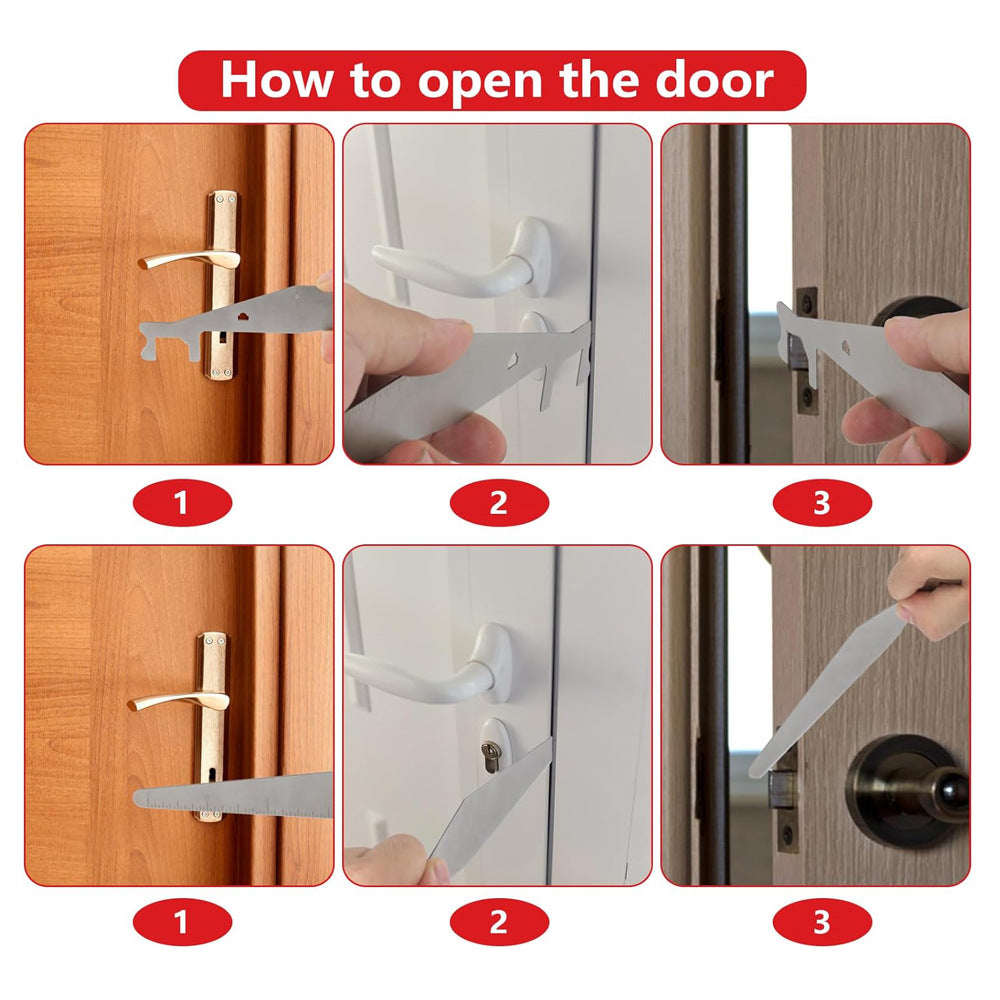 How to open the door

1

2

3

1

2

3