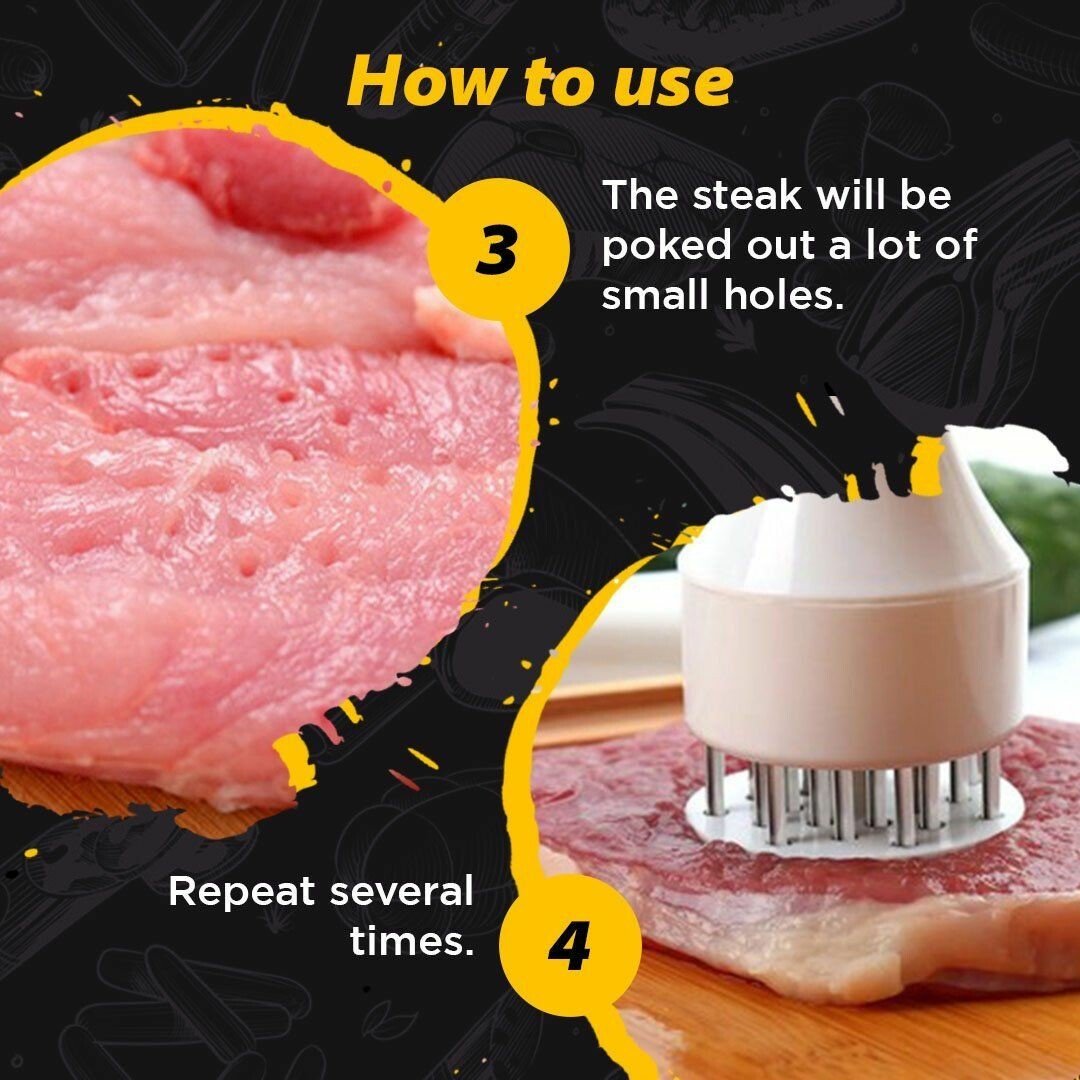 How to use

3

The steak will be poked out a lot of small holes.

Repeat several times.

4