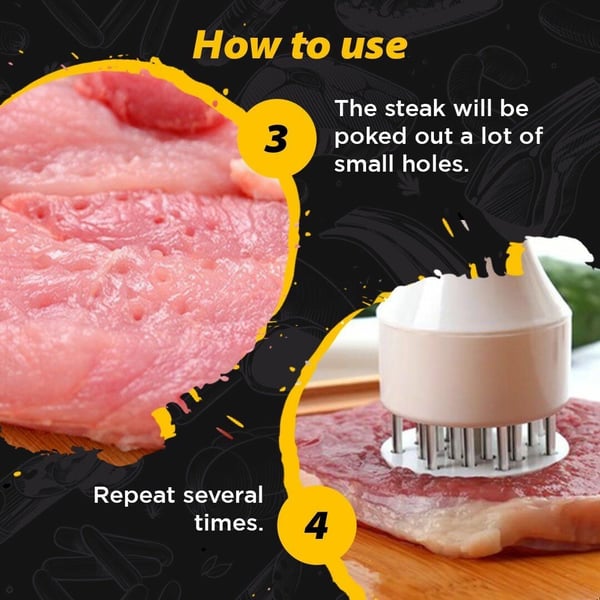 How to use

3

The steak will be poked out a lot of small holes.

Repeat several times.

4