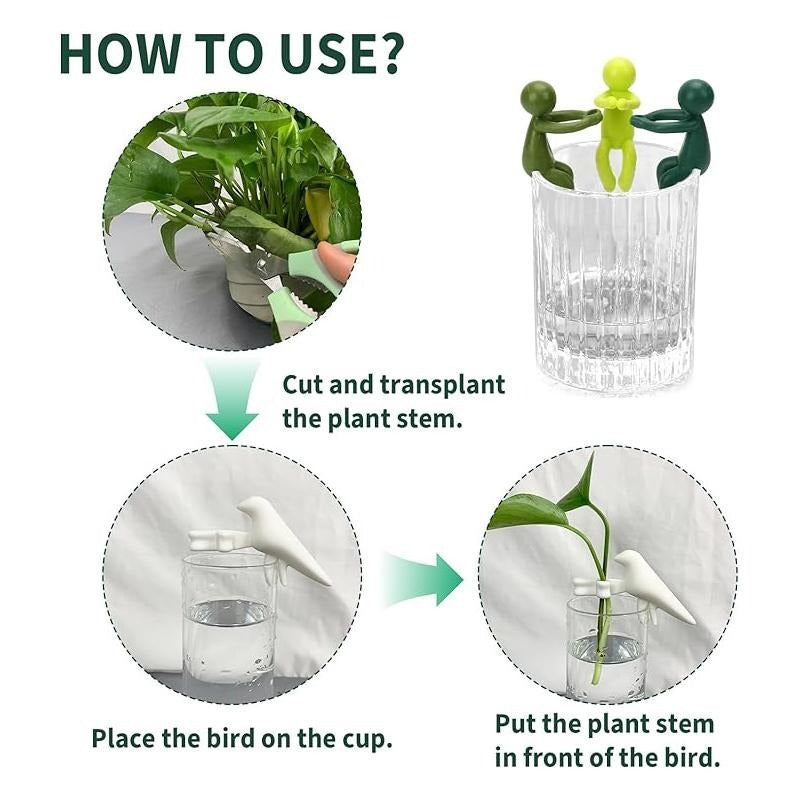 HOW TO USE?

Cut and transplant the plant stem.

Place the bird on the cup.

Put the plant stem in front of the bird.