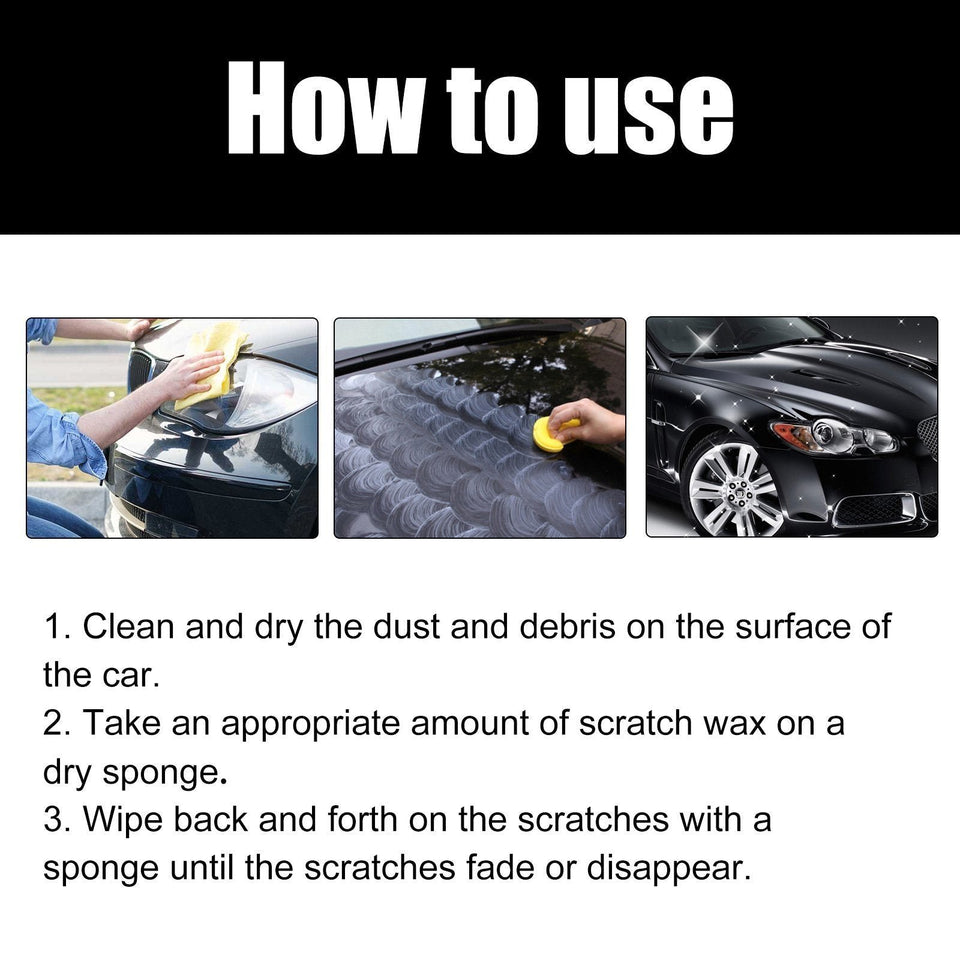 How to use

1. Clean and dry the dust and debris on the surface of the car.
2. Take an appropriate amount of scratch wax on a dry sponge.
3. Wipe back and forth on the scratches with a sponge until the scratches fade or disappear.