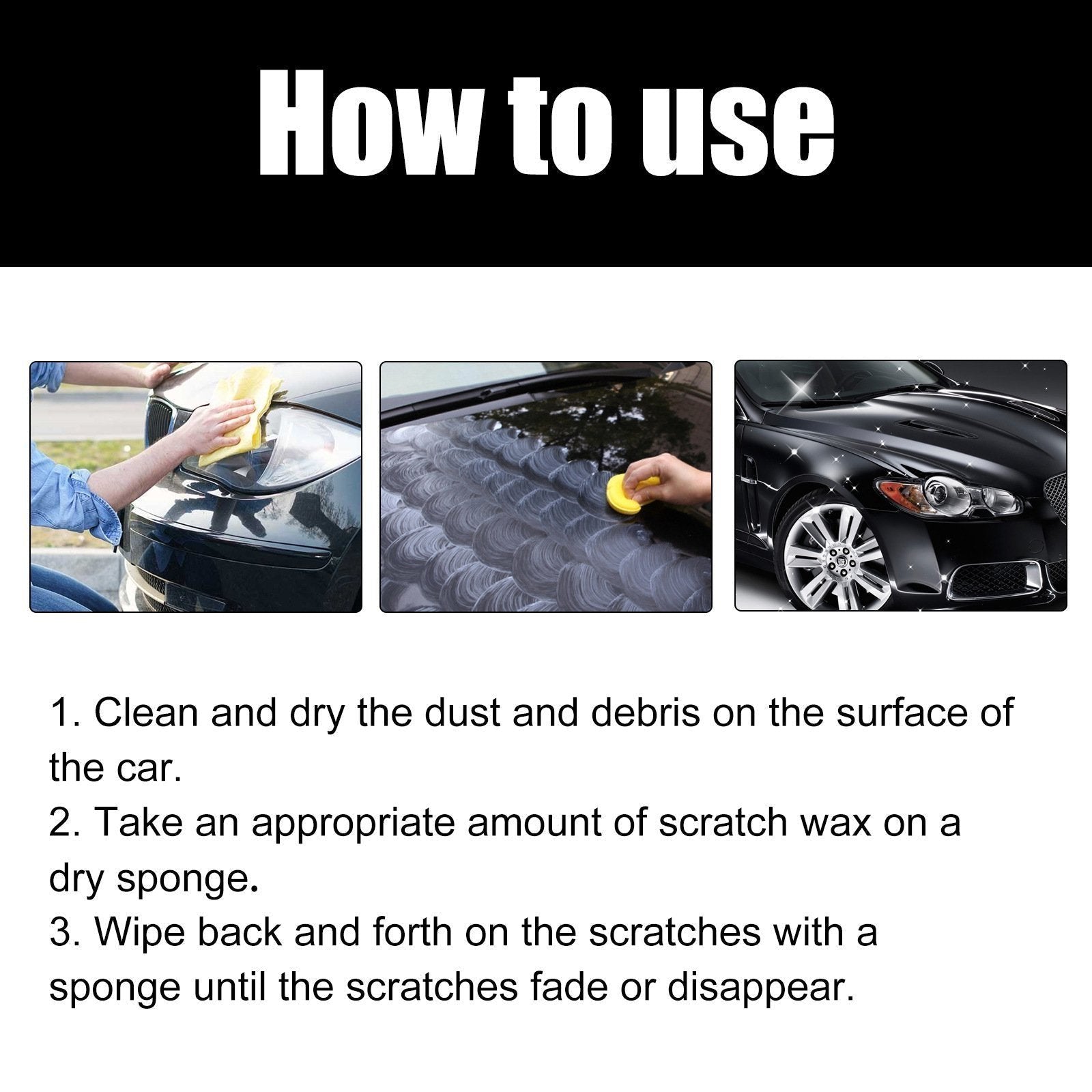 How to use

1. Clean and dry the dust and debris on the surface of the car.
2. Take an appropriate amount of scratch wax on a dry sponge.
3. Wipe back and forth on the scratches with a sponge until the scratches fade or disappear.