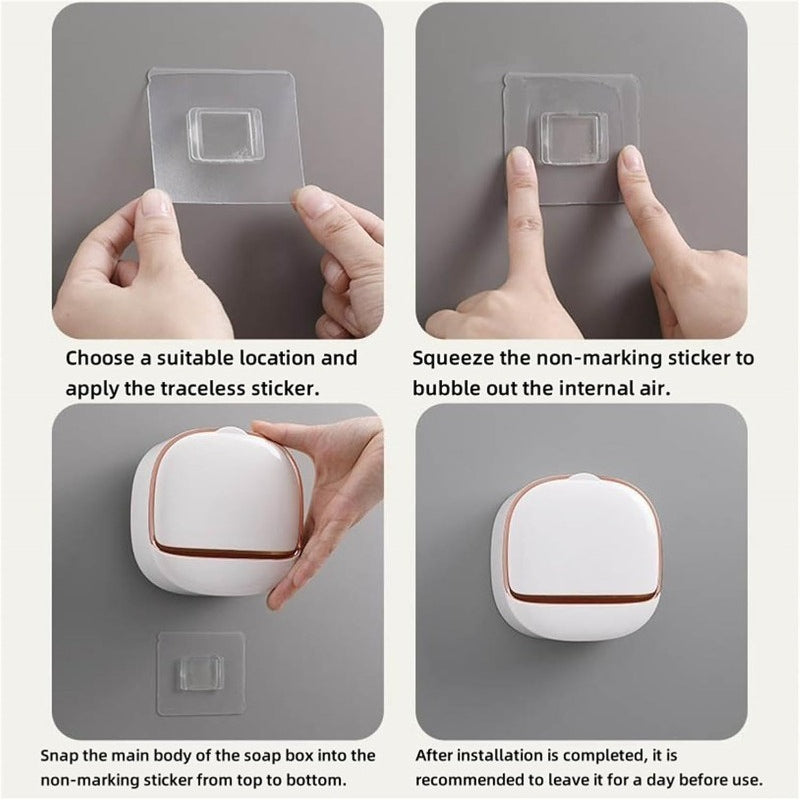 Choose a suitable location and apply the traceless sticker.

Squeeze the non-marking sticker to bubble out the internal air.

Snap the main body of the soap box into the non-marking sticker from top to bottom.

After installation is completed, it is recommended to leave it for a day before use.