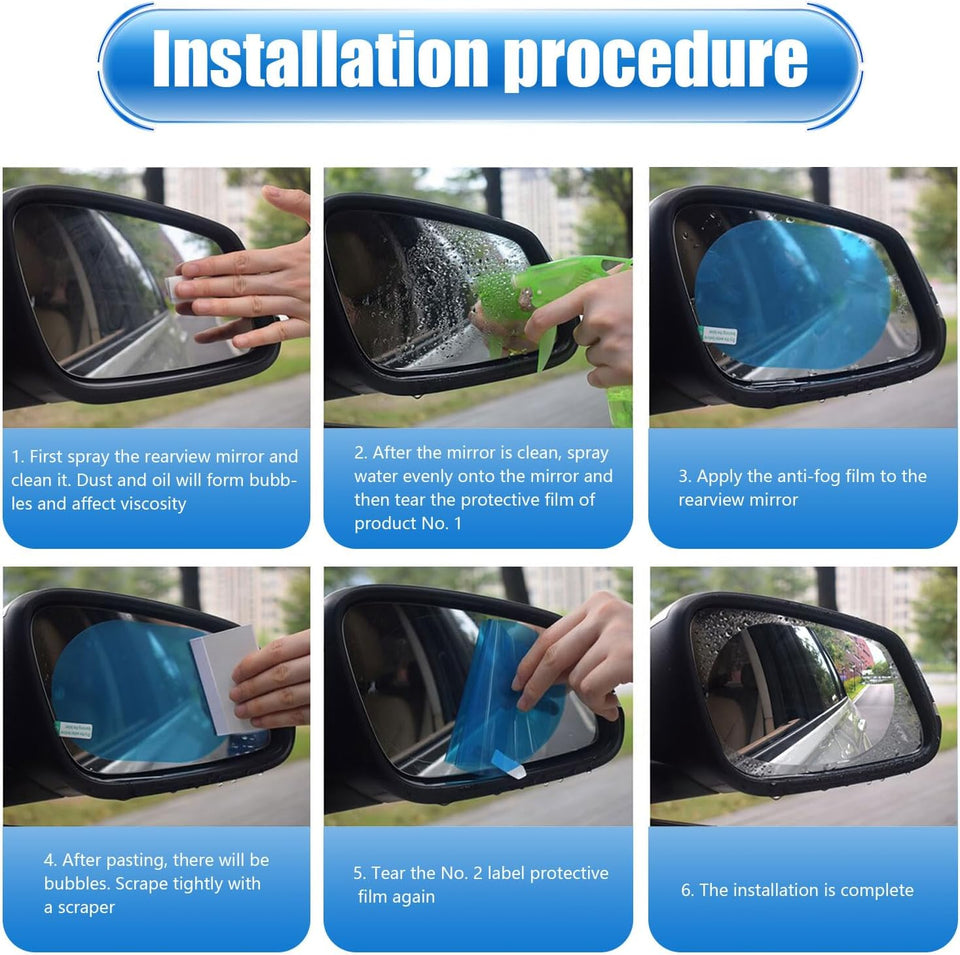 Installation procedure

1. First spray the rearview mirror and clean it. Dust and oil will form bubbles and affect viscosity

2. After the mirror is clean, spray water evenly onto the mirror and then tear the protective film of product No. 1

3. Apply the anti-fog film to the rearview mirror

4. After pasting, there will be bubbles. Scrape tightly with a scraper

5. Tear the No. 2 label protective film again

6. The installation is complete