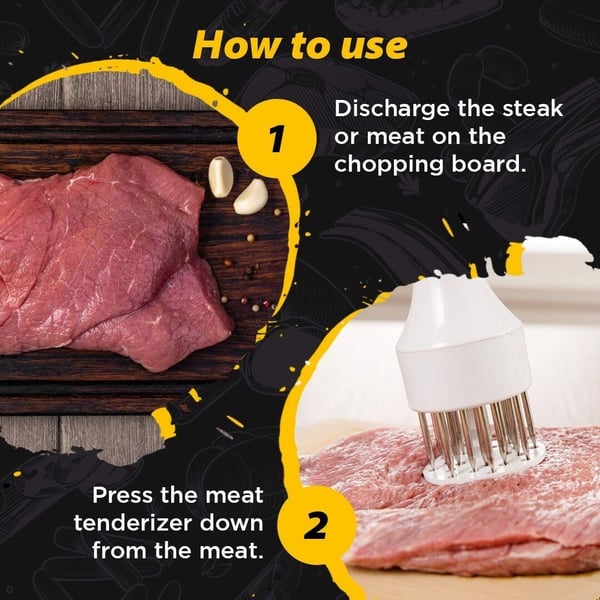 How to use

1

Discharge the steak or meat on the chopping board.

Press the meat tenderizer down from the meat.

2