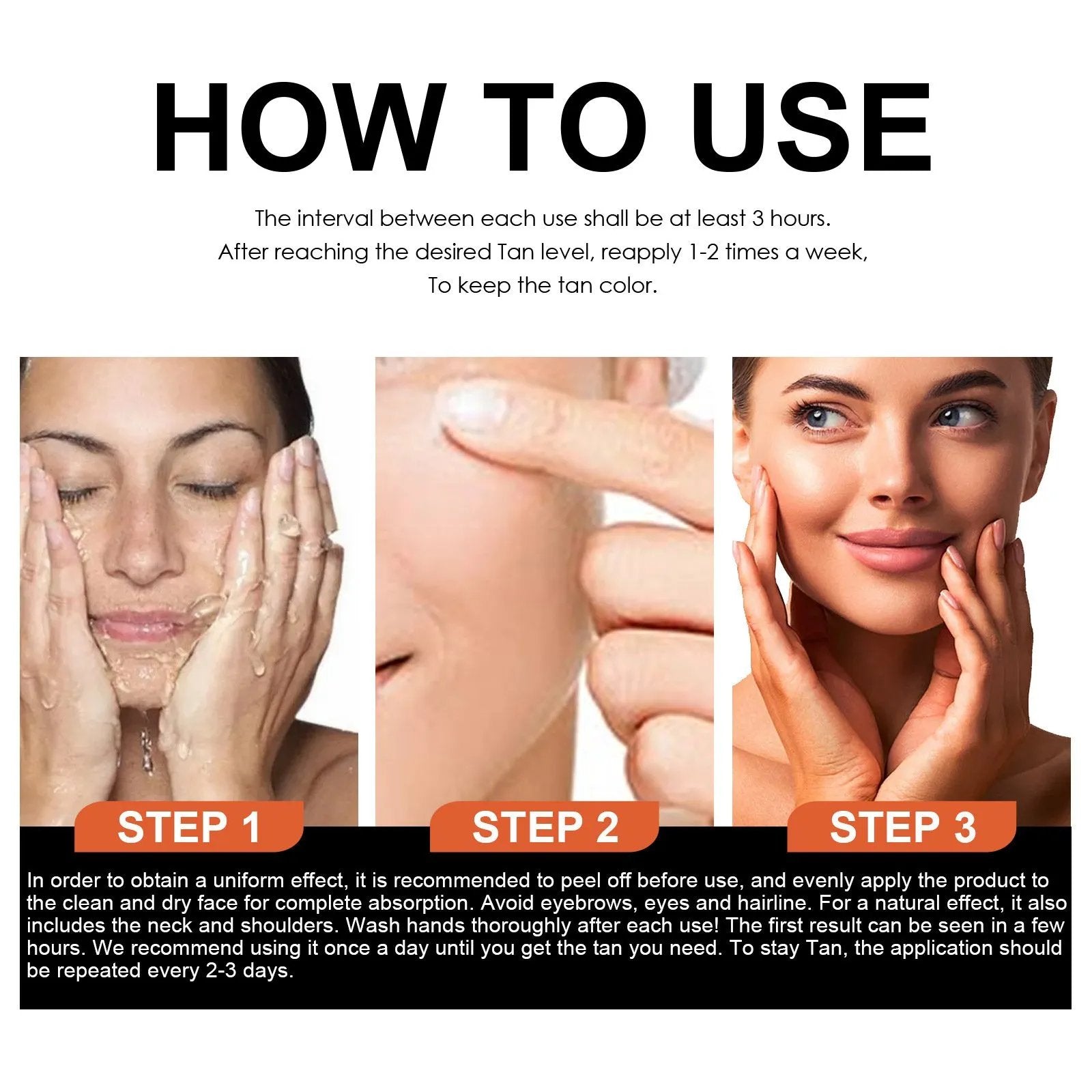 HOW TO USE

The interval between each use shall be at least 3 hours.
After reaching the desired Tan level, reapply 1-2 times a week,
To keep the tan color.

STEP 1

STEP 2

STEP 3

In order to obtain a uniform effect, it is recommended to peel off before use, and evenly apply the product to the clean and dry face for complete absorption. Avoid eyebrows, eyes and hairline. For a natural effect, it also includes the neck and shoulders. Wash hands thoroughly after each use! The first result can be seen in a few hours. We recommend using it once a day until you get the tan you need. To stay Tan, the application should be repeated every 2-3 days.