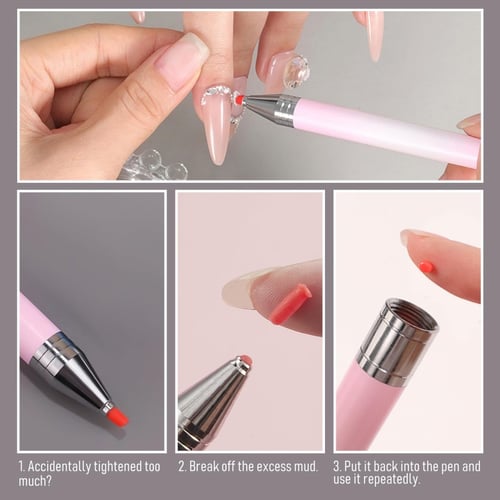 1. Accidentally tightened too much?

2. Break off the excess mud.

3. Put it back into the pen and use it repeatedly.