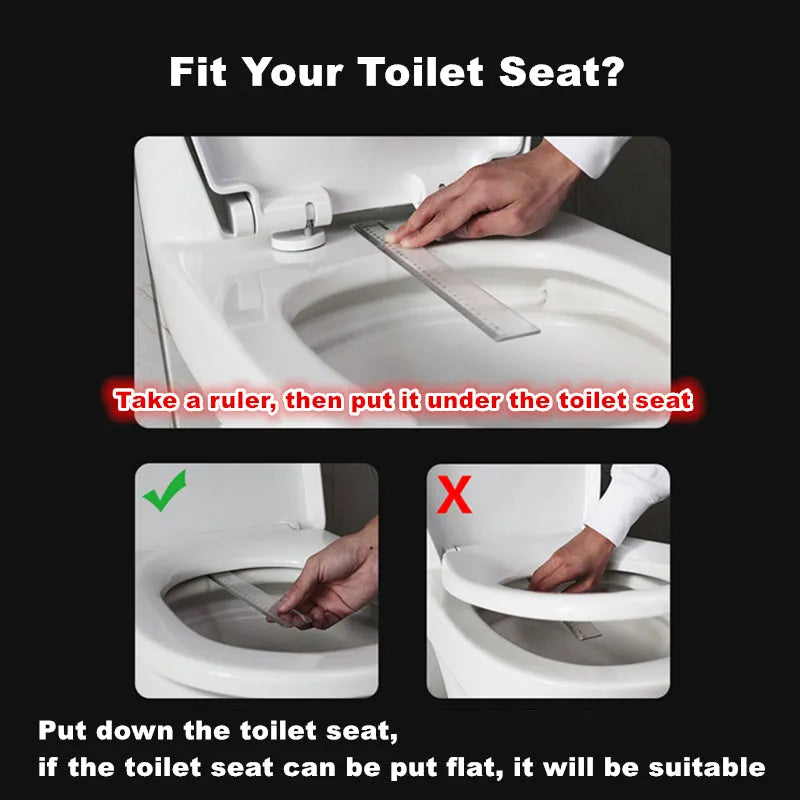 Fit Your Toilet Seat?

Take a ruler, then put it under the toilet seat

X

Put down the toilet seat,
if the toilet seat can be put flat, it will be suitable